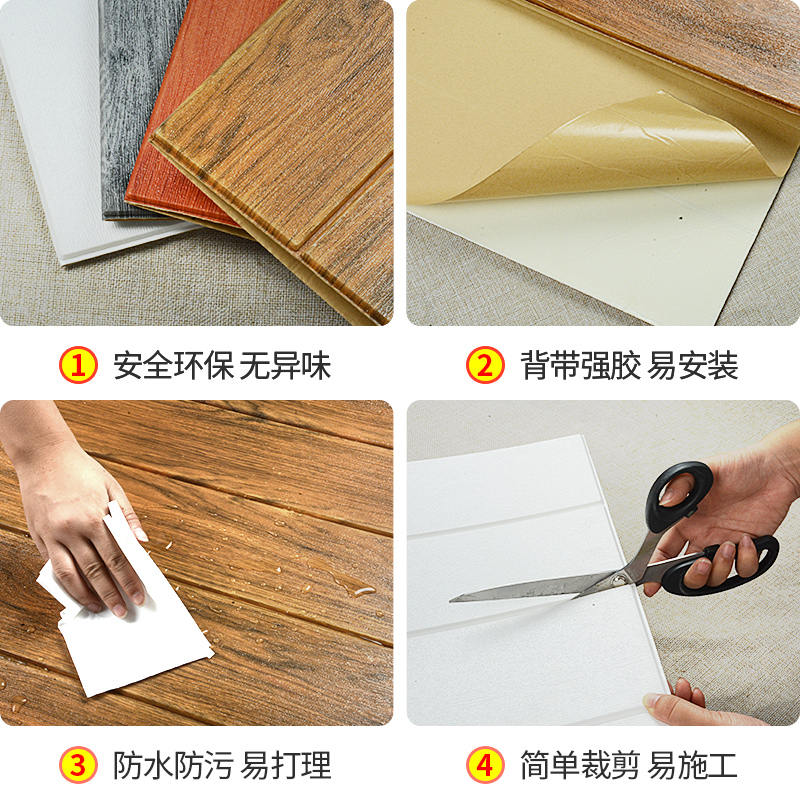 1 安全环保 无异味

2 背带强胶 易安装

3 防水防污 易打理

4 简单裁剪 易施工