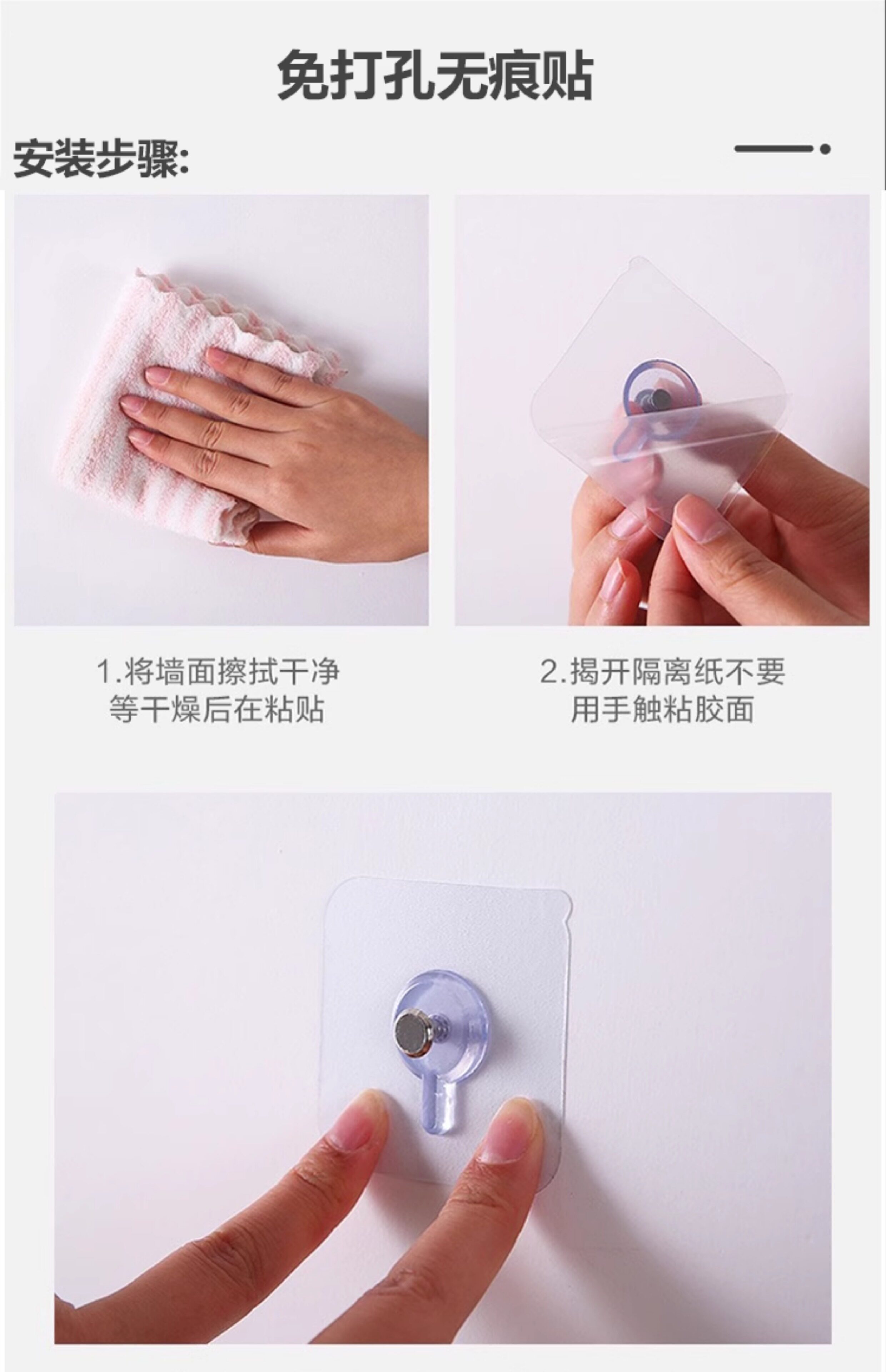 免打孔无痕贴

安装步骤:

1.将墙面擦拭干净
等干燥后在粘贴

2.揭开隔离纸不要
用手触粘胶面