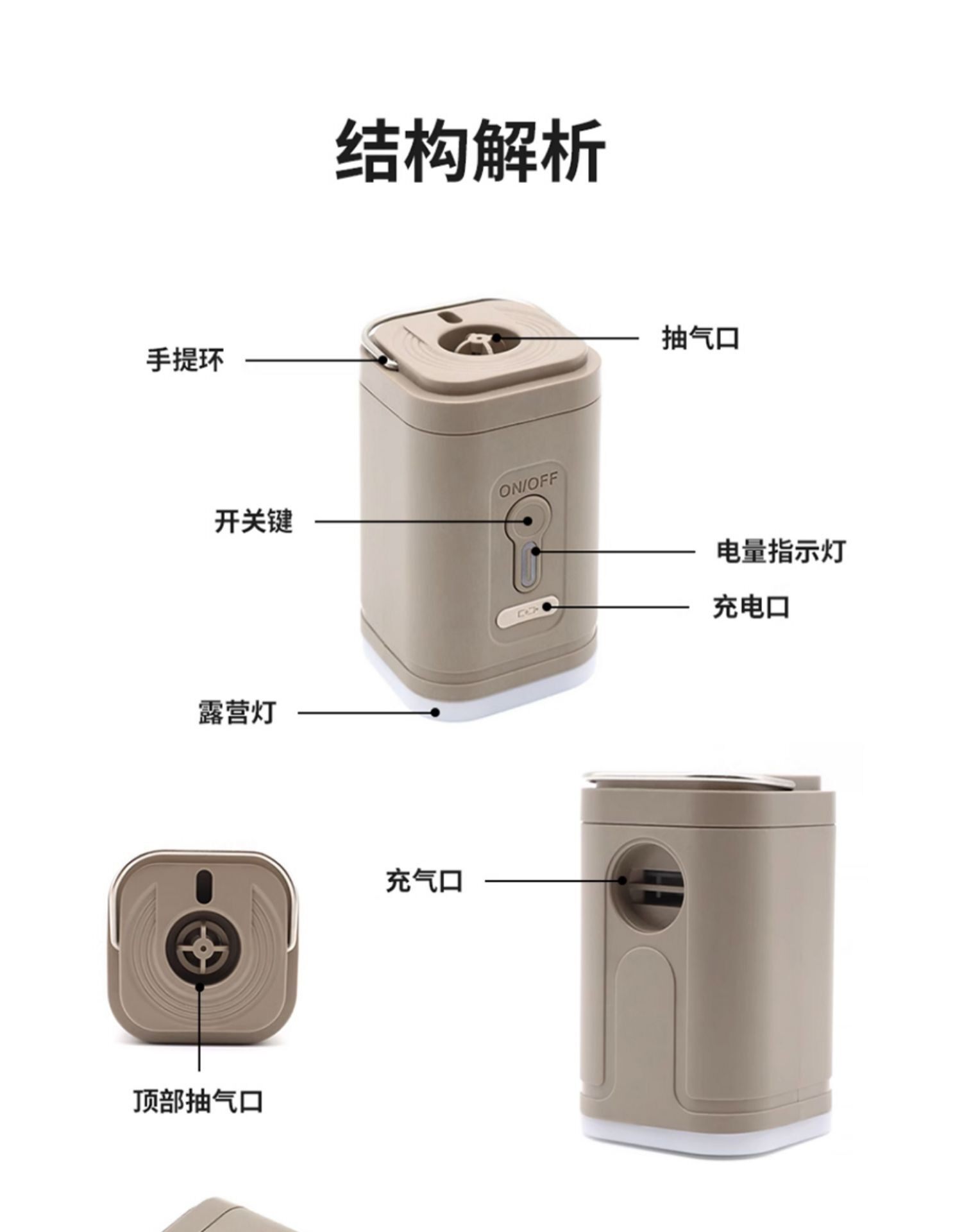 结构解析

抽气口

手提环

ON/OFF

开关键

电量指示灯

充电口

露营灯

充气口

顶部抽气口