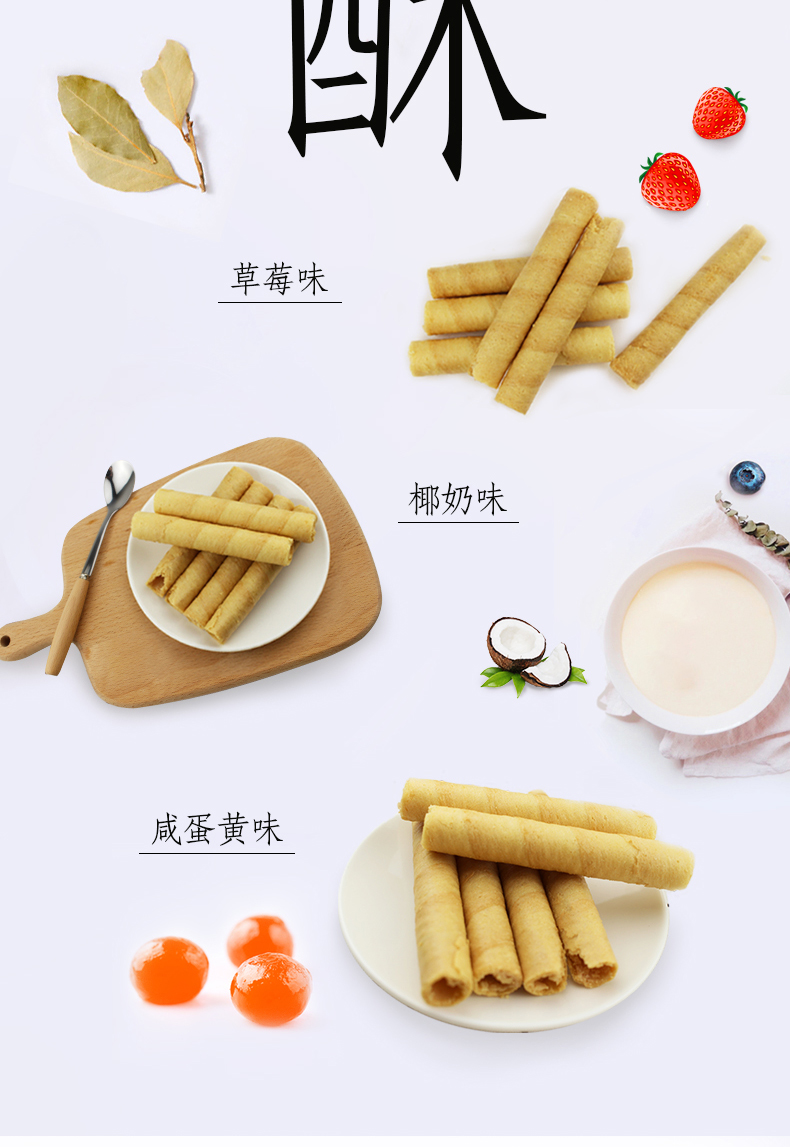 酥

草莓味

椰奶味

咸蛋黄味