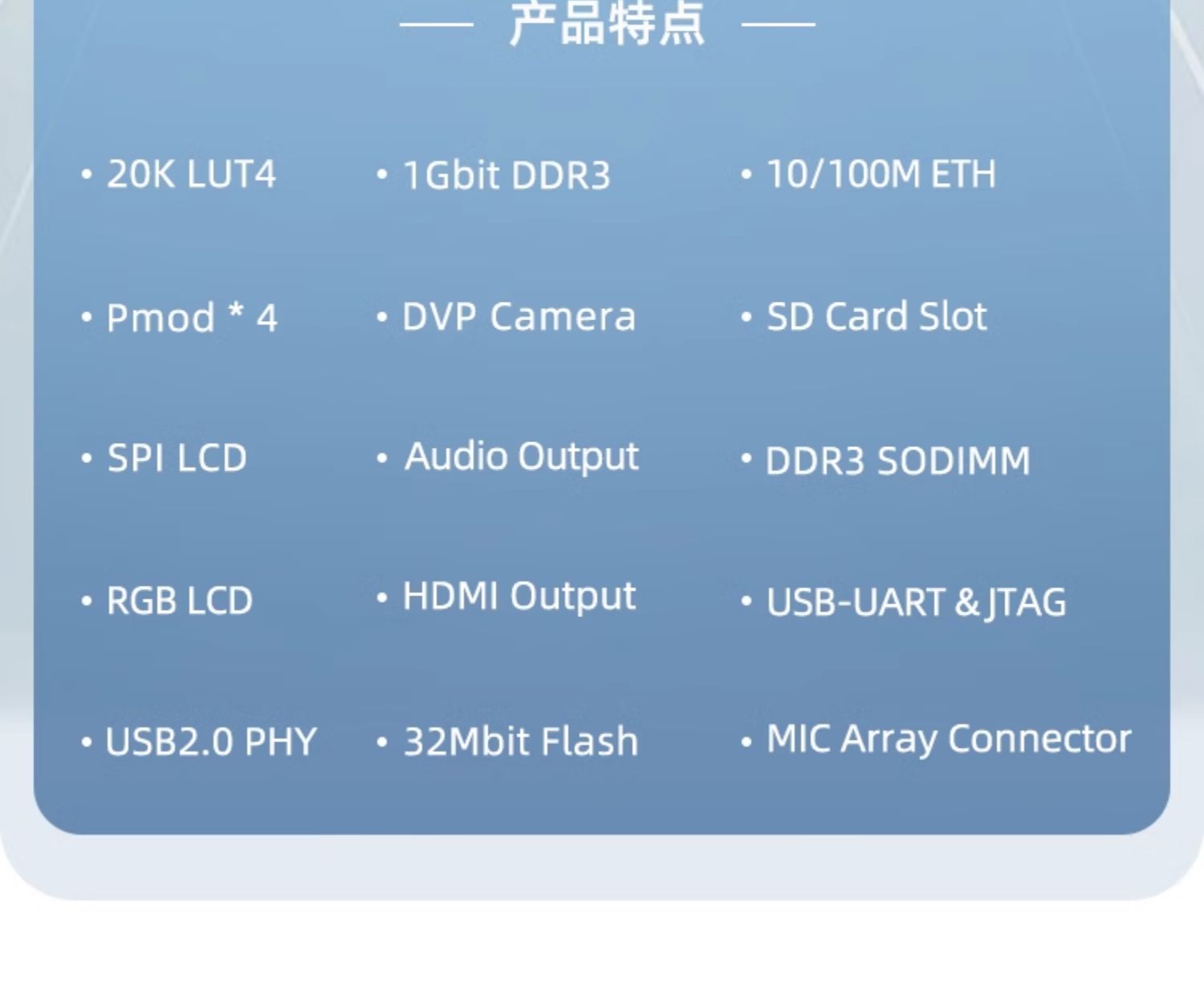 — 产品特点 —

• 20K LUT4

• Pmod * 4

• SPI LCD

• RGB LCD

• USB2.0 PHY

• 1Gbit DDR3

• DVP Camera

• Audio Output

• HDMI Output

• 32Mbit Flash

• 10/100M ETH

• SD Card Slot

• DDR3 SODIMM

• USB-UART & JTAG

• MIC Array Connector