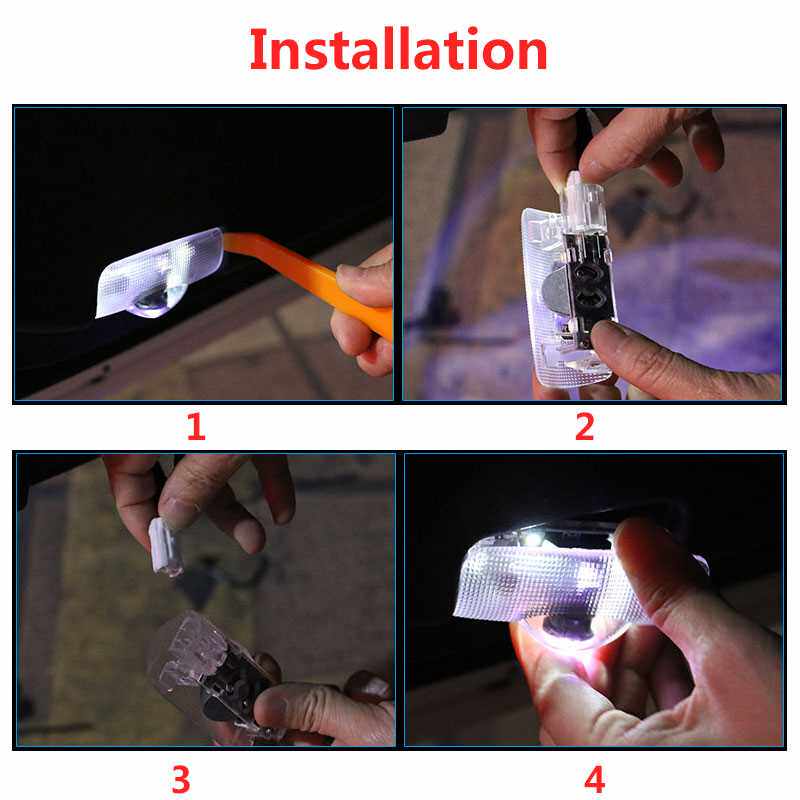 Installation

1

2

3

4