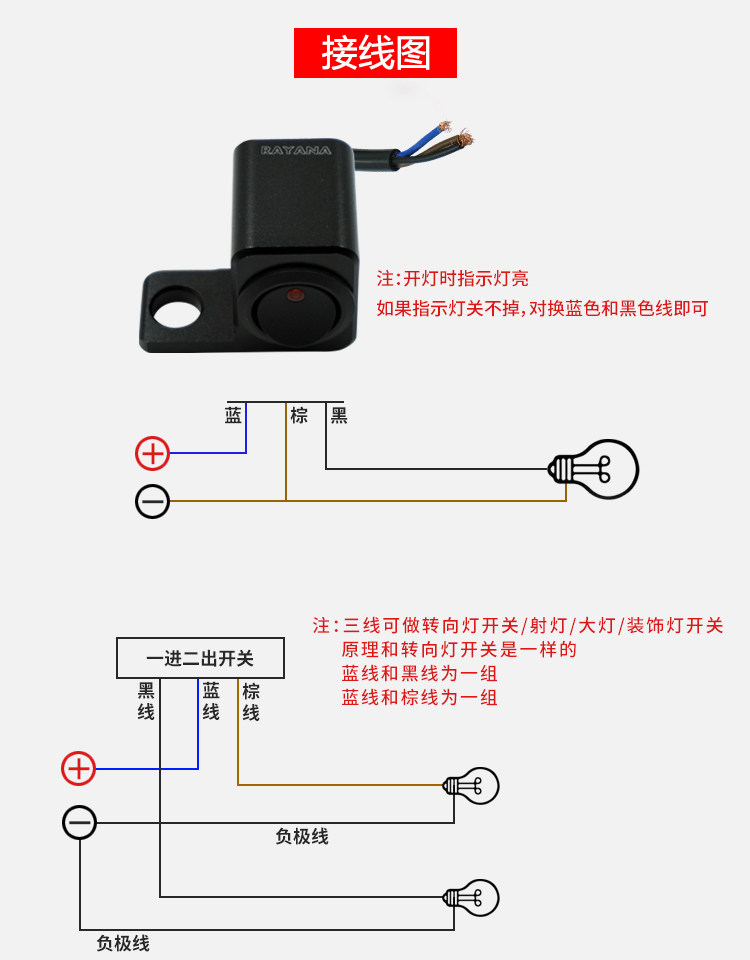 接线图

RAYANA

注:开灯时指示灯亮
如果指示灯关不掉,对换蓝色和黑色线即可

蓝 棕 黑

注:三线可做转向灯开关/射灯/大灯/装饰灯开关
原理和转向灯开关是一样的
蓝线和黑线为一组
蓝线和棕线为一组

一进二出开关

黑线 蓝线 棕线

负极线

负极线