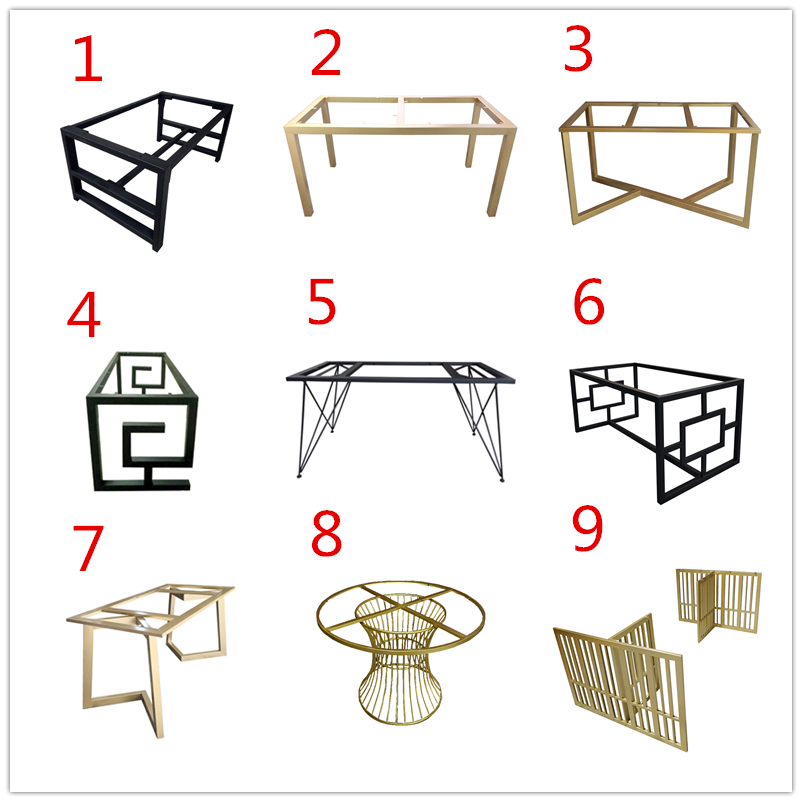 1
2
3
4
5
6
7
8
9