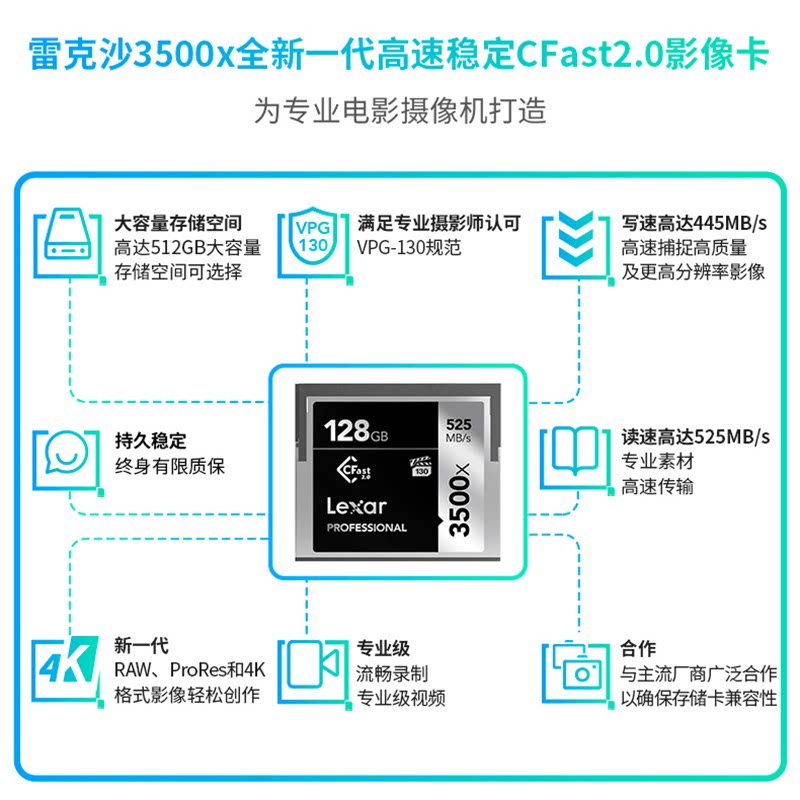 雷克沙3500x全新一代高速稳定CFast2.0影像卡

为专业电影摄像机打造

大容量存储空间
高达512GB大容量
存储空间可选择

VPG 130

满足专业摄影师认可
VPG-130规范

写速高达445MB/s
高速捕捉高质量
及更高分辨率影像

128GB
525 MB/s
CFast 2.0
130
Lexar
PROFESSIONAL
3500x

持久稳定
终身有限质保

读速高达525MB/s
专业素材
高速传输

4K

新一代
RAW、ProRes和4K
格式影像轻松创作

专业级
流畅录制
专业级视频

合作
与主流厂商广泛合作
以确保存储卡兼容性