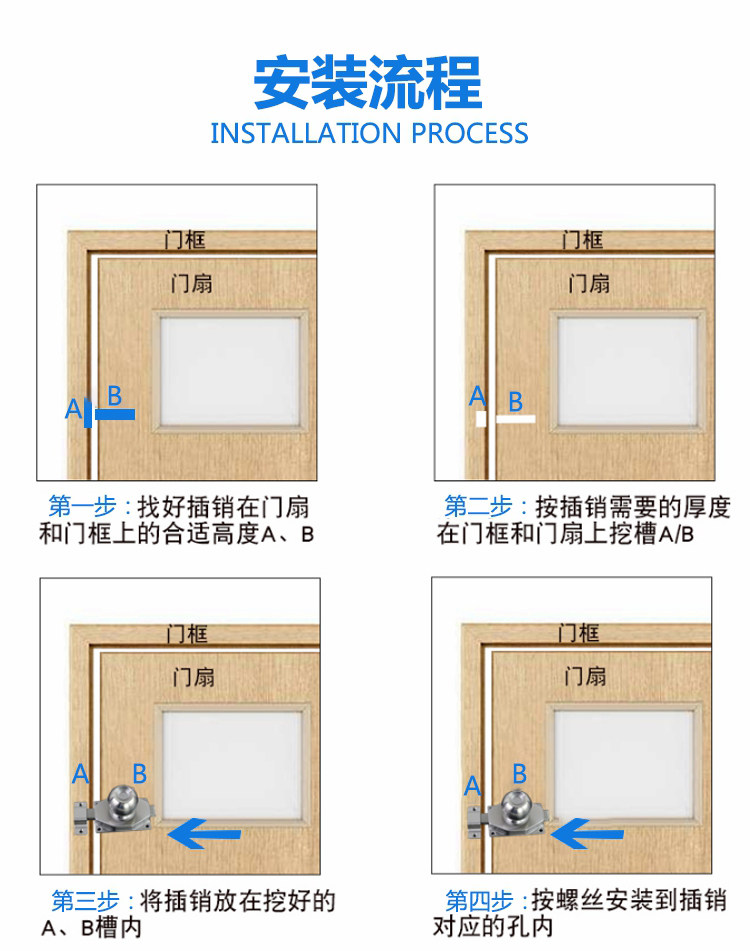 安装流程
INSTALLATION PROCESS

门框
门扇
A B

第一步：找好插销在门扇和门框上的合适高度A、B

门框
门扇
A B

第二步：按插销需要的厚度在门框和门扇上挖槽A/B

门框
门扇
A B

第三步：将插销放在挖好的A、B槽内

门框
门扇
A B

第四步：按螺丝安装到插销对应的孔内