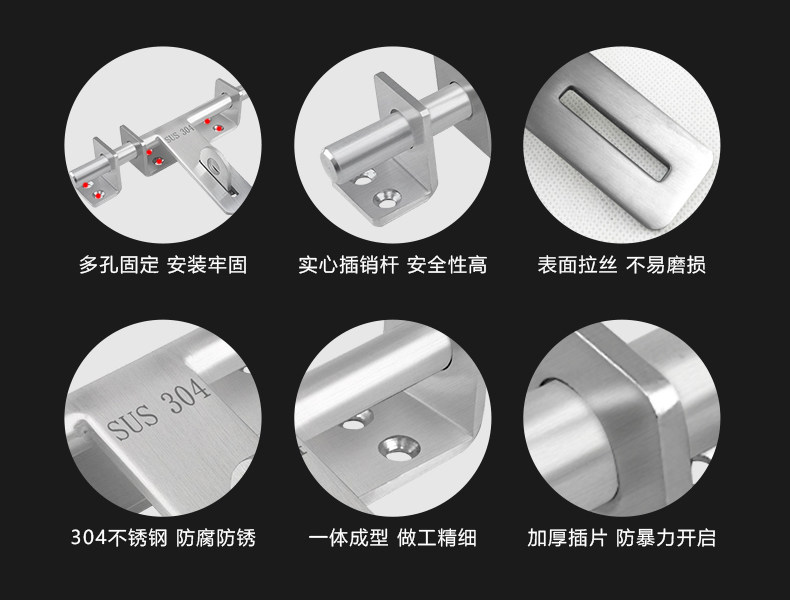 SUS 304

多孔固定 安装牢固

实心插销杆 安全性高

表面拉丝 不易磨损

SUS 304

304不锈钢 防腐防锈

一体成型 做工精细

加厚插片 防暴力开启