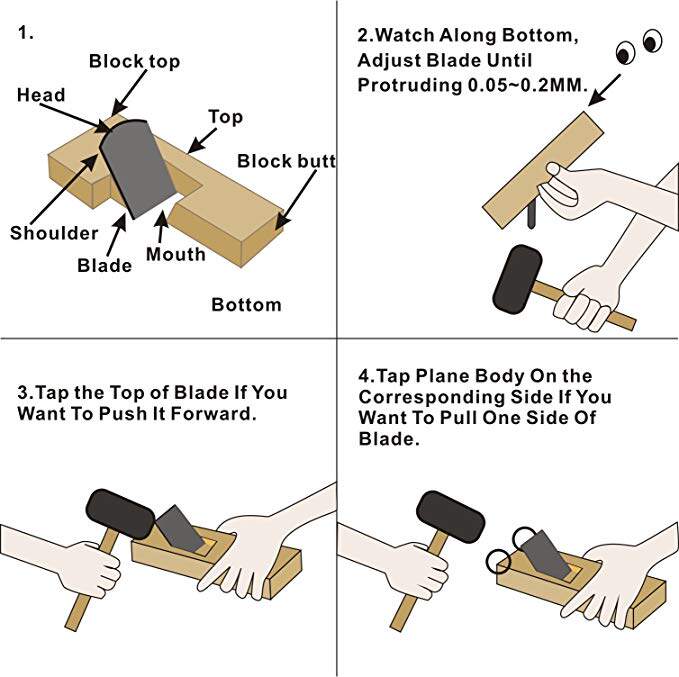 1.

Block top

Head

Top

Block butt

Shoulder

Blade

Mouth

Bottom

2.Watch Along Bottom, Adjust Blade Until Protruding 0.05~0.2MM.

3.Tap the Top of Blade If You Want To Push It Forward.

4.Tap Plane Body On the Corresponding Side If You Want To Pull One Side Of Blade.