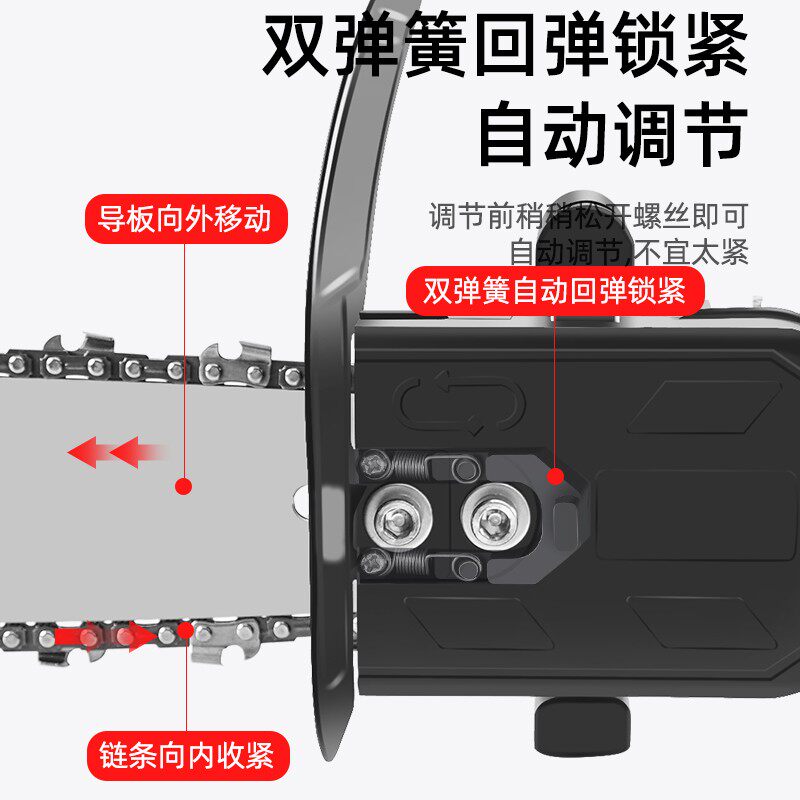 双弹簧回弹锁紧
自动调节

导板向外移动

调节前稍稍松开螺丝即可
自动调节,不宜太紧

双弹簧自动回弹锁紧

链条向内收紧