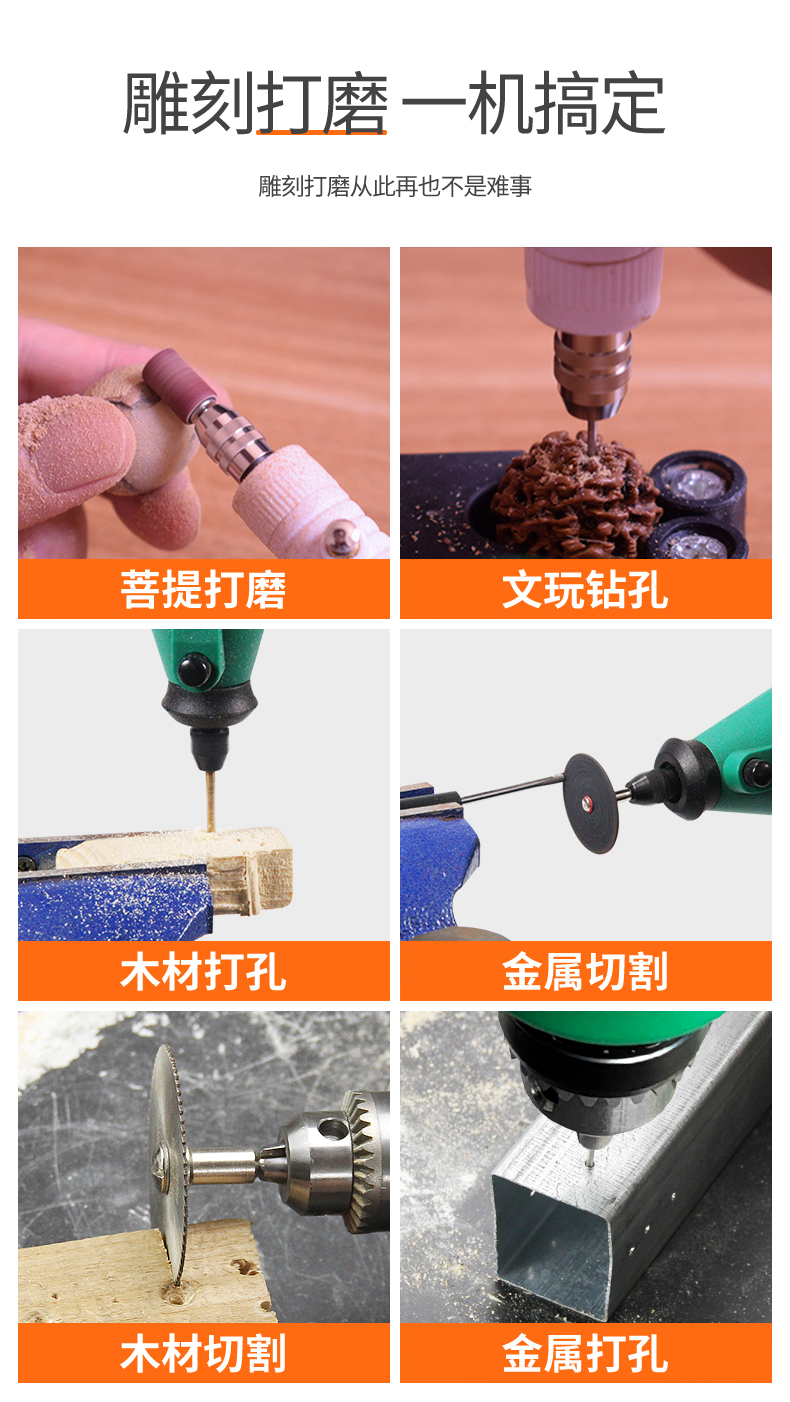 雕刻打磨 一机搞定

雕刻打磨从此再也不是难事

菩提打磨

文玩钻孔

木材打孔

金属切割

木材切割

金属打孔