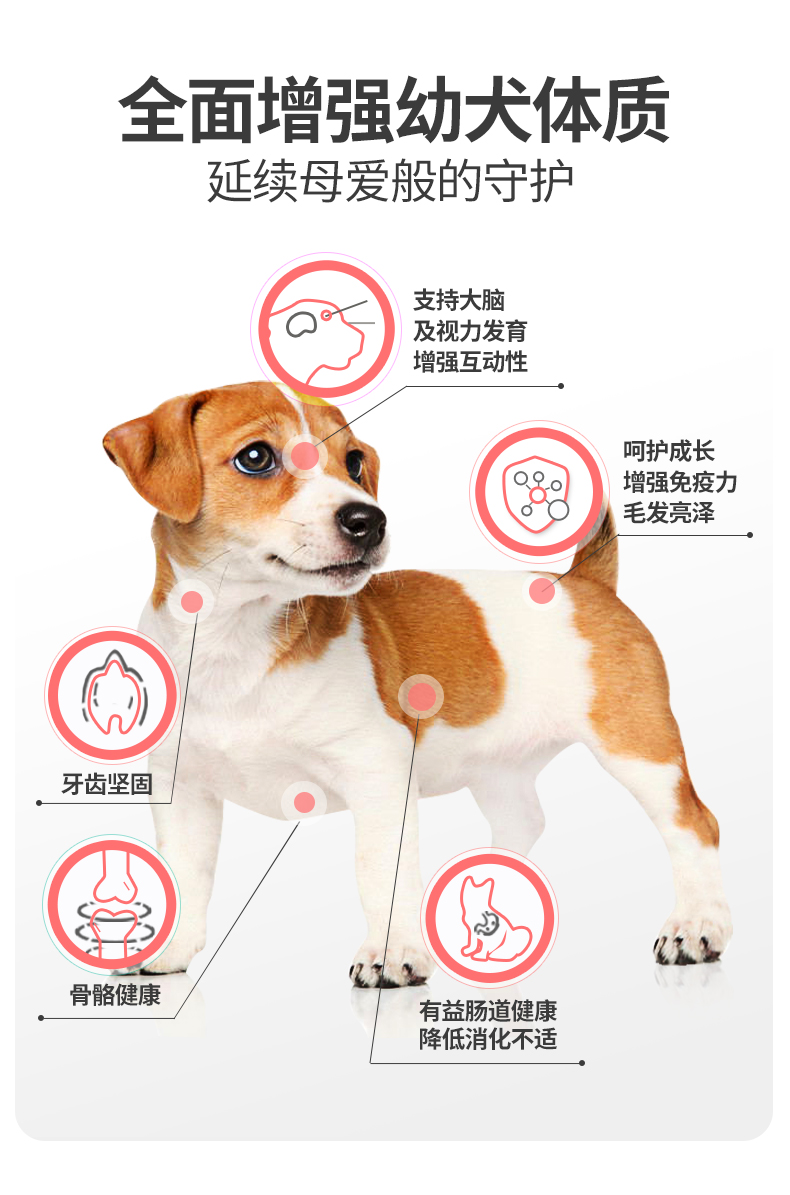 全面增强幼犬体质
延续母爱般的守护

支持大脑
及视力发育
增强互动性

呵护成长
增强免疫力
毛发亮泽

牙齿坚固

骨骼健康

有益肠道健康
降低消化不适