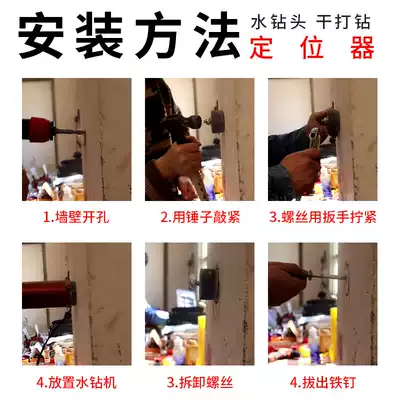 安装方法 水钻头 干打钻
定 位 器

1.墙壁开孔

2.用锤子敲紧

3.螺丝用扳手拧紧

4.放置水钻机

3.拆卸螺丝

4.拔出铁钉