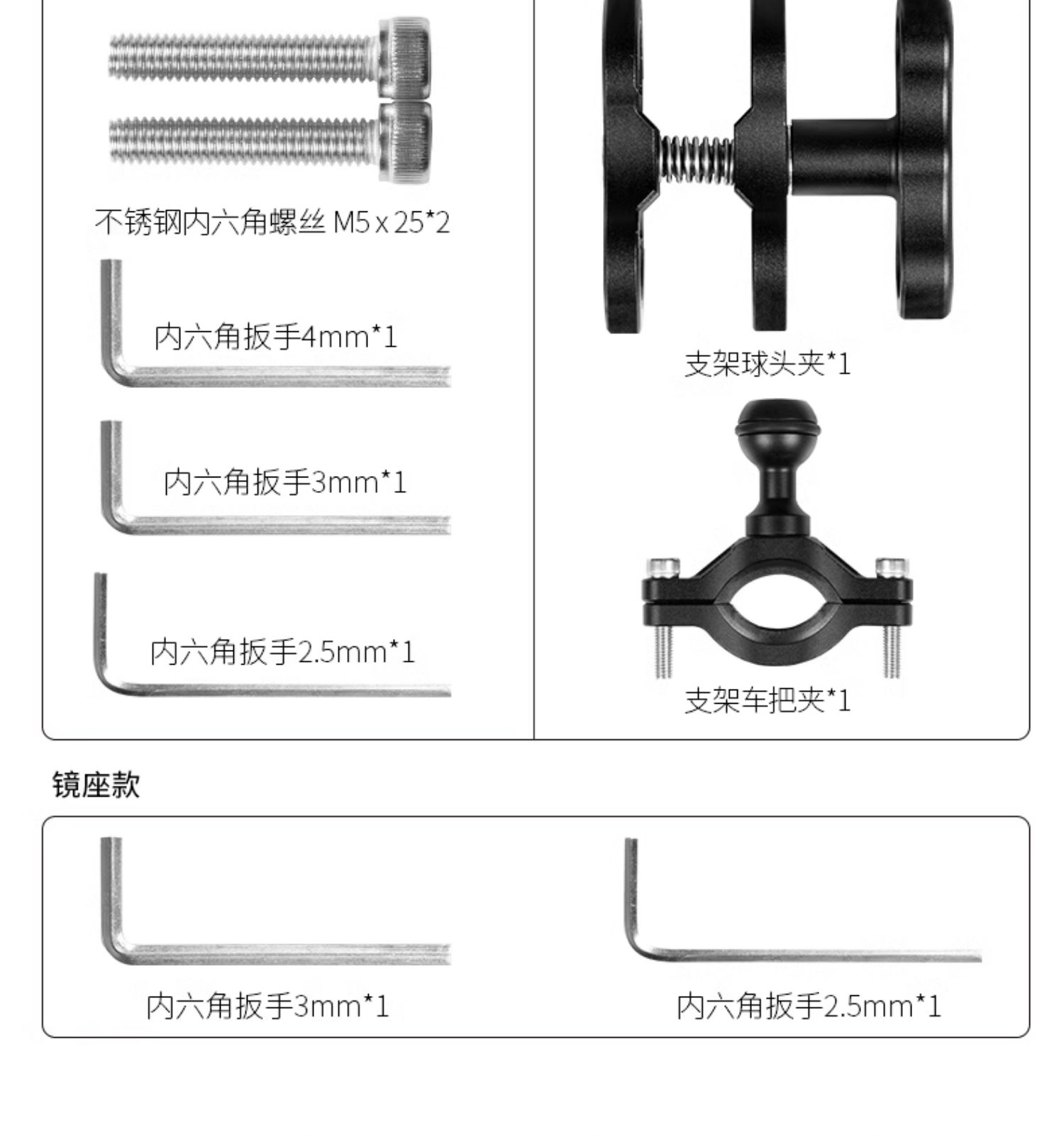 不锈钢内六角螺丝 M5 x 25*2

内六角扳手4mm*1

内六角扳手3mm*1

内六角扳手2.5mm*1

支架球头夹*1

支架车把夹*1

镜座款

内六角扳手3mm*1

内六角扳手2.5mm*1