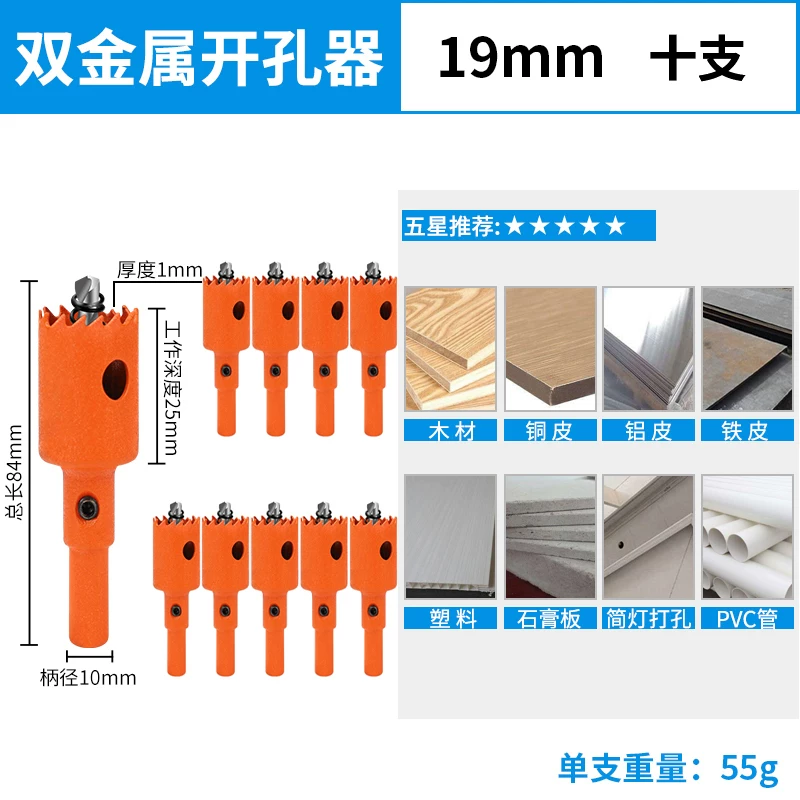 双金属开孔器

19mm 十支

厚度1mm

工作深度25mm

总长84mm

柄径10mm

五星推荐:★★★★★

木材

铜皮

铝皮

铁皮

塑料

石膏板

筒灯打孔

PVC管

单支重量：55g