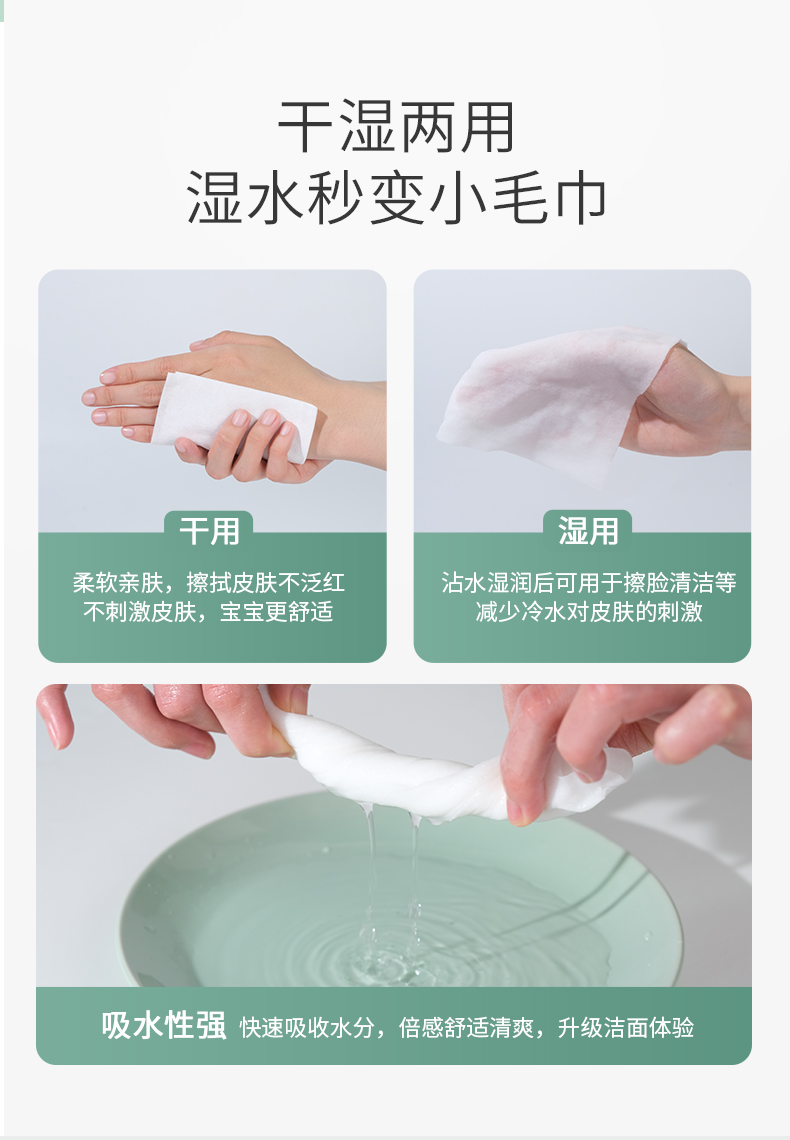 干湿两用
湿水秒变小毛巾

干用
柔软亲肤，擦拭皮肤不泛红
不刺激皮肤，宝宝更舒适

湿用
沾水湿润后可用于擦脸清洁等
减少冷水对皮肤的刺激

吸水性强 快速吸收水分，倍感舒适清爽，升级洁面体验