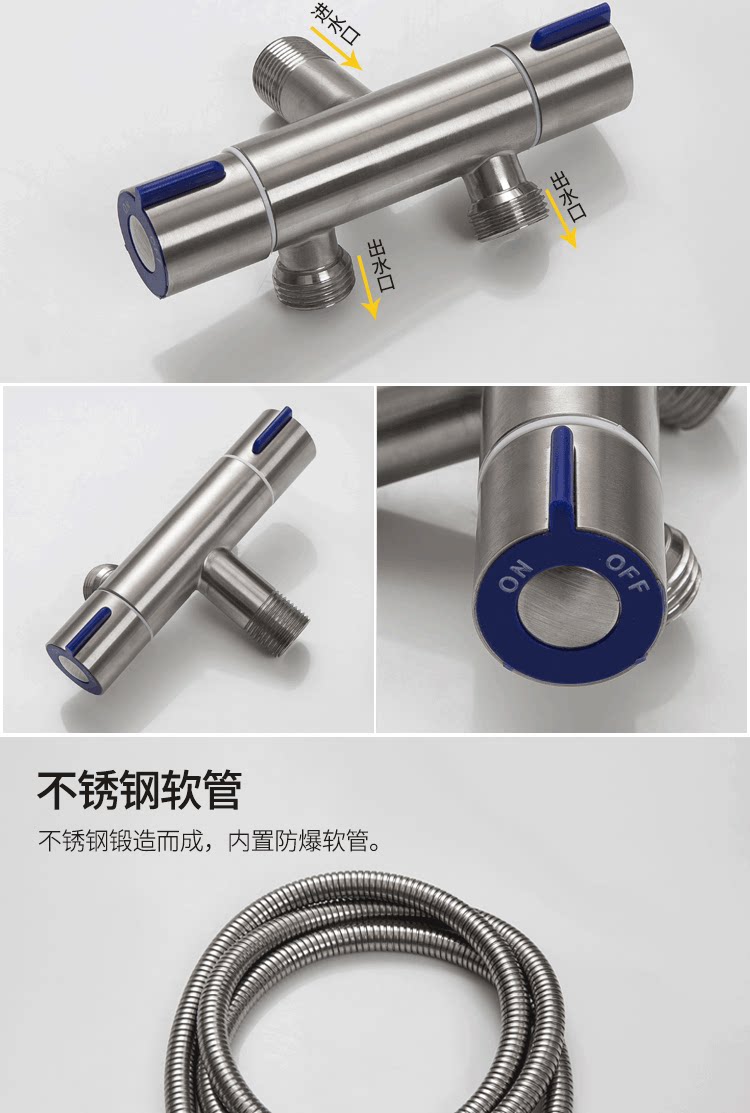 进水口

出水口

出水口

ON OFF

不锈钢软管

不锈钢锻造而成，内置防爆软管。