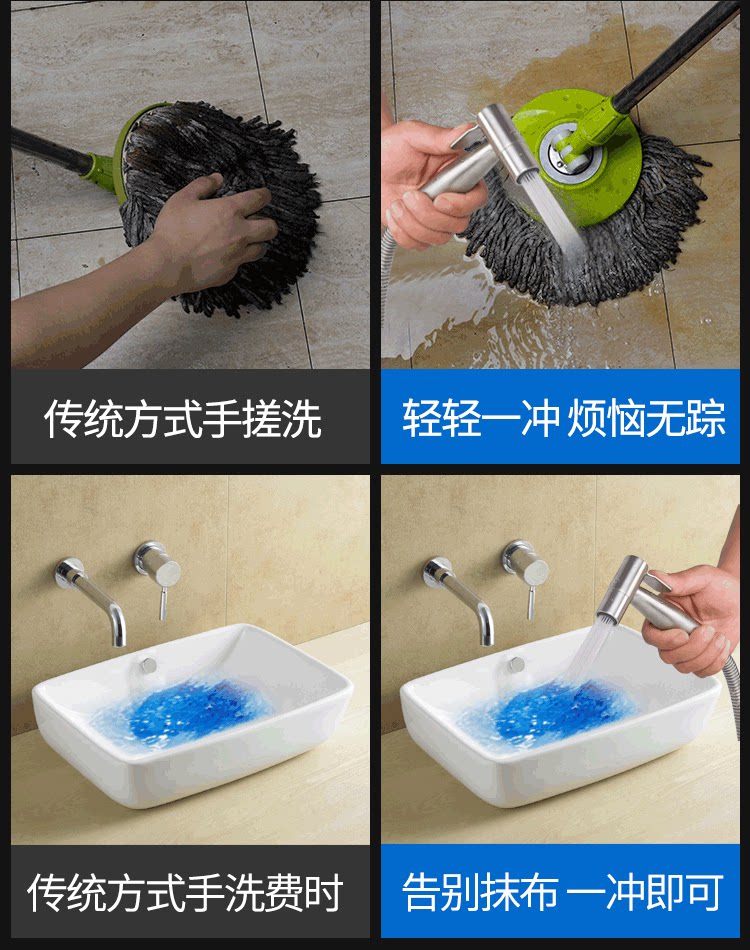 传统方式手搓洗

轻轻一冲 烦恼无踪

传统方式手洗费时

告别抹布 一冲即可