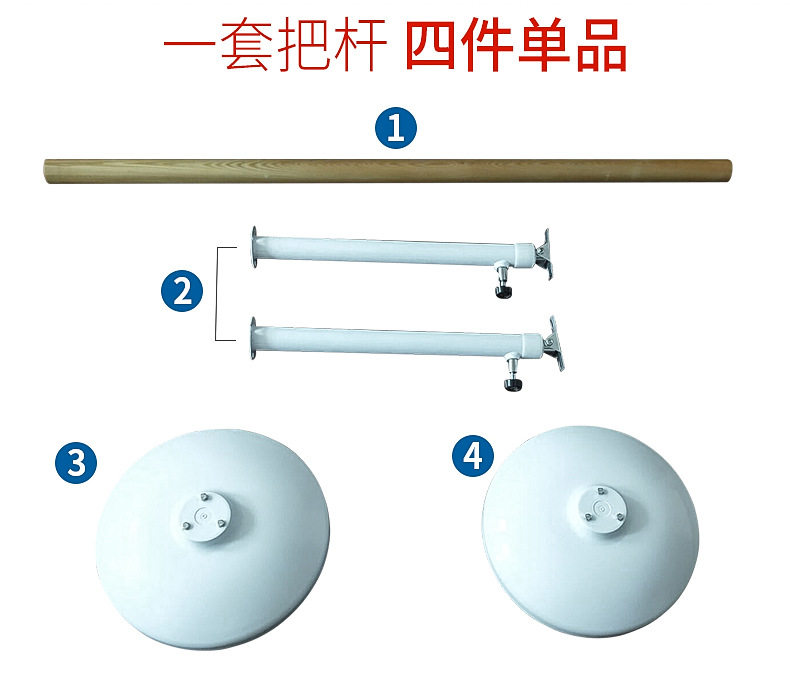 一套把杆 四件单品

1

2

3

4