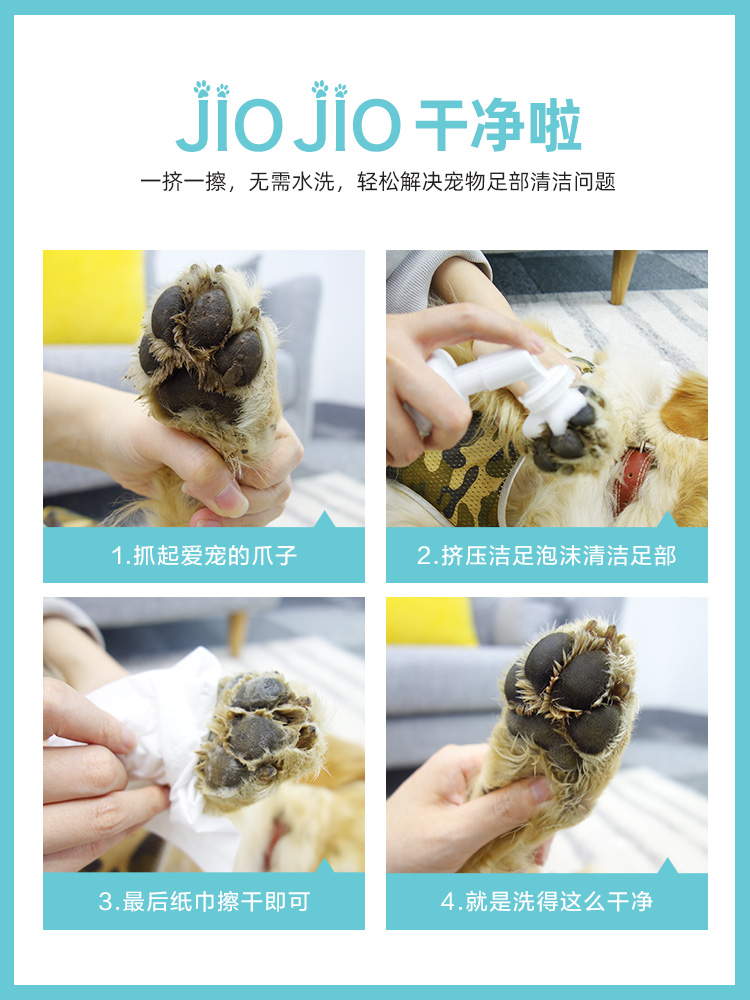 JIO JIO 干净啦

一挤一擦，无需水洗，轻松解决宠物足部清洁问题

1.抓起爱宠的爪子

2.挤压洁足泡沫清洁足部

3.最后纸巾擦干即可

4.就是洗得这么干净