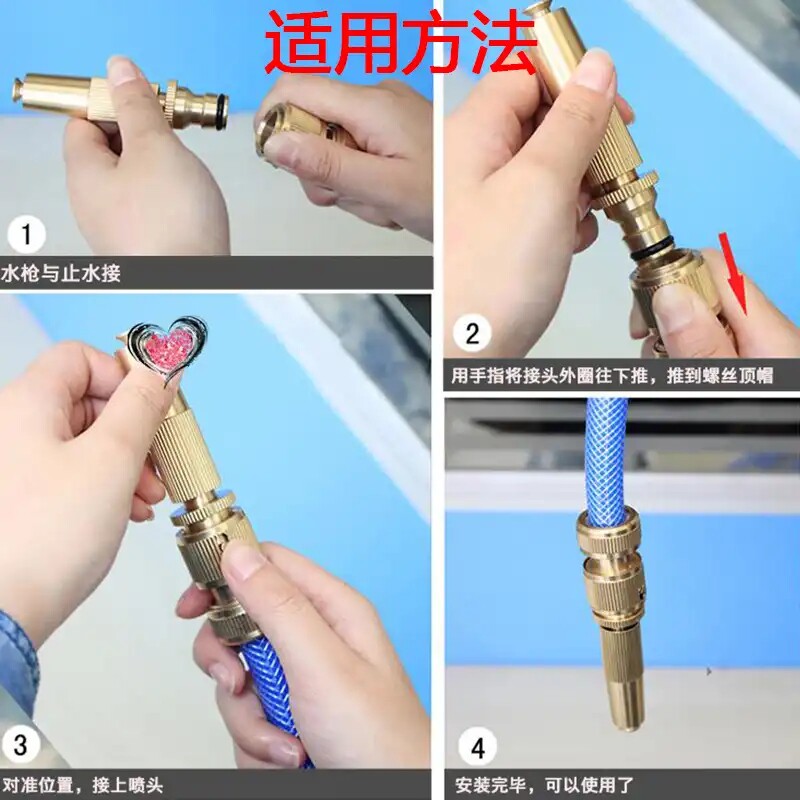 适用方法

1
水枪与止水接

2
用手指将接头外圈往下推，推到螺丝顶帽

3
对准位置，接上喷头

4
安装完毕，可以使用了