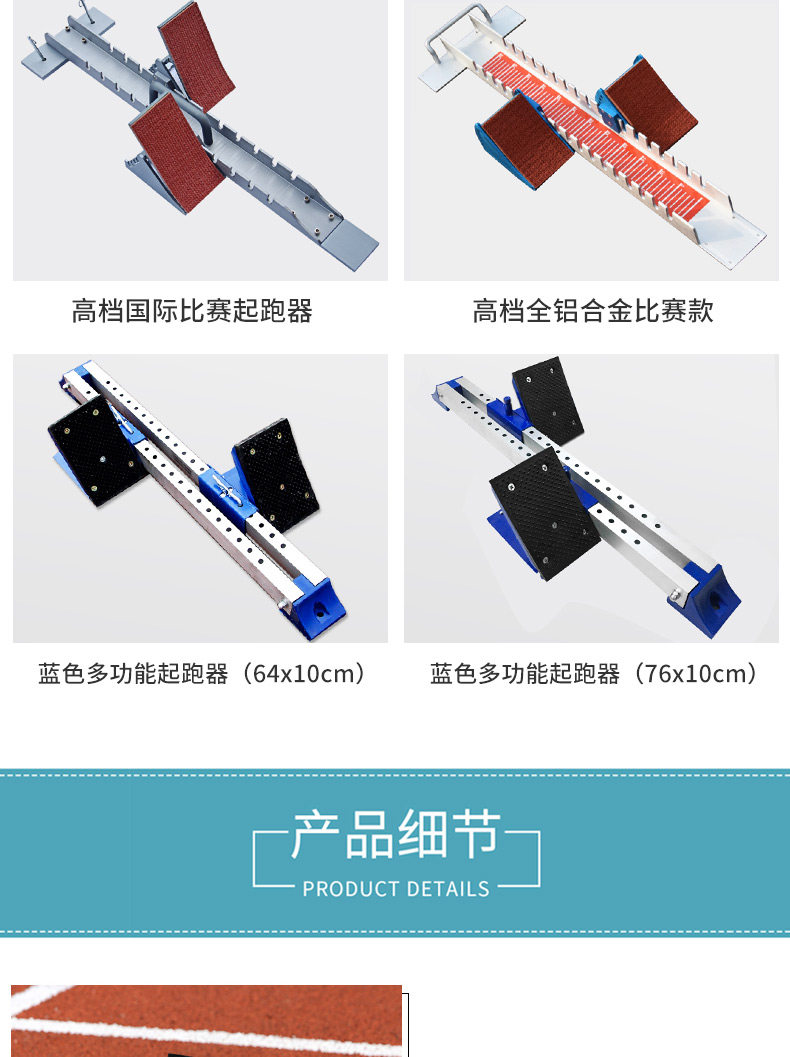 高档国际比赛起跑器

高档全铝合金比赛款

蓝色多功能起跑器（64x10cm）

蓝色多功能起跑器（76x10cm）

产品细节
PRODUCT DETAILS