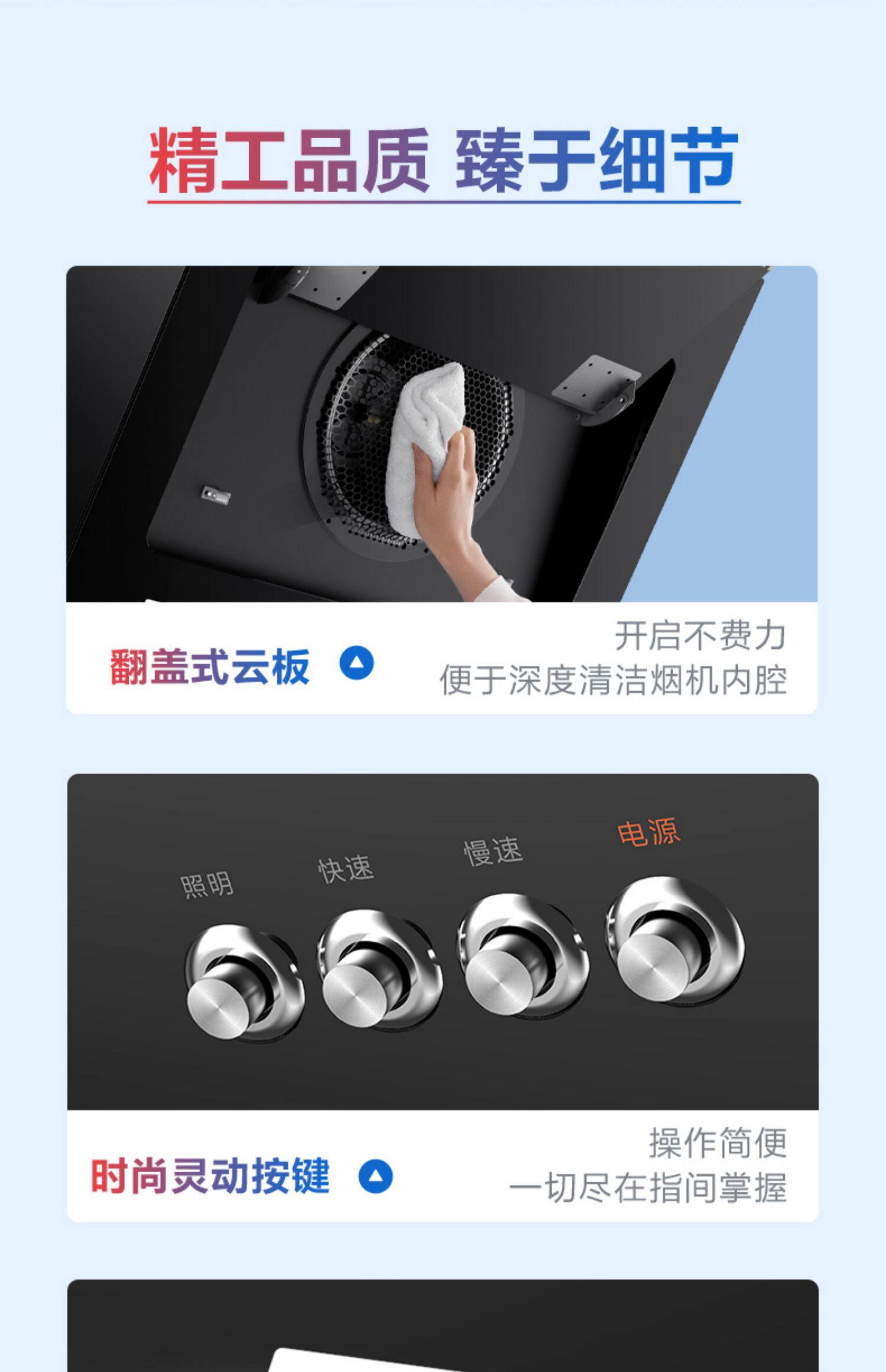 精工品质 臻于细节

翻盖式云板

开启不费力
便于深度清洁烟机内腔

照明 快速 慢速 电源

时尚灵动按键

操作简便
一切尽在指间掌握