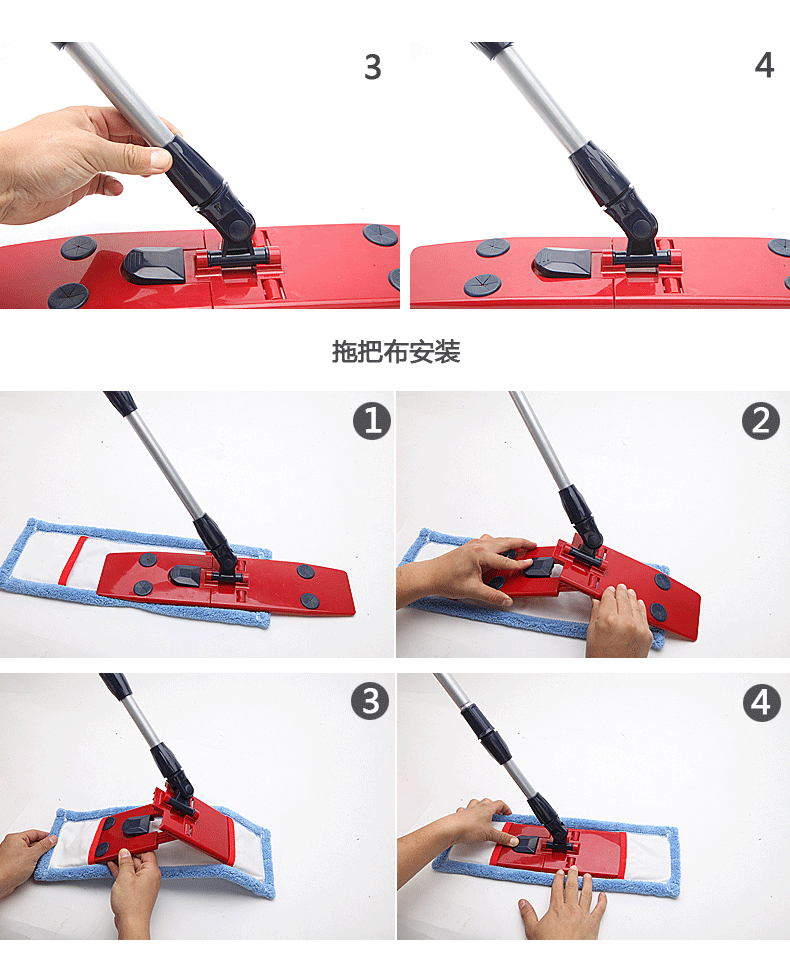 3

4

拖把布安装

1

2

3

4