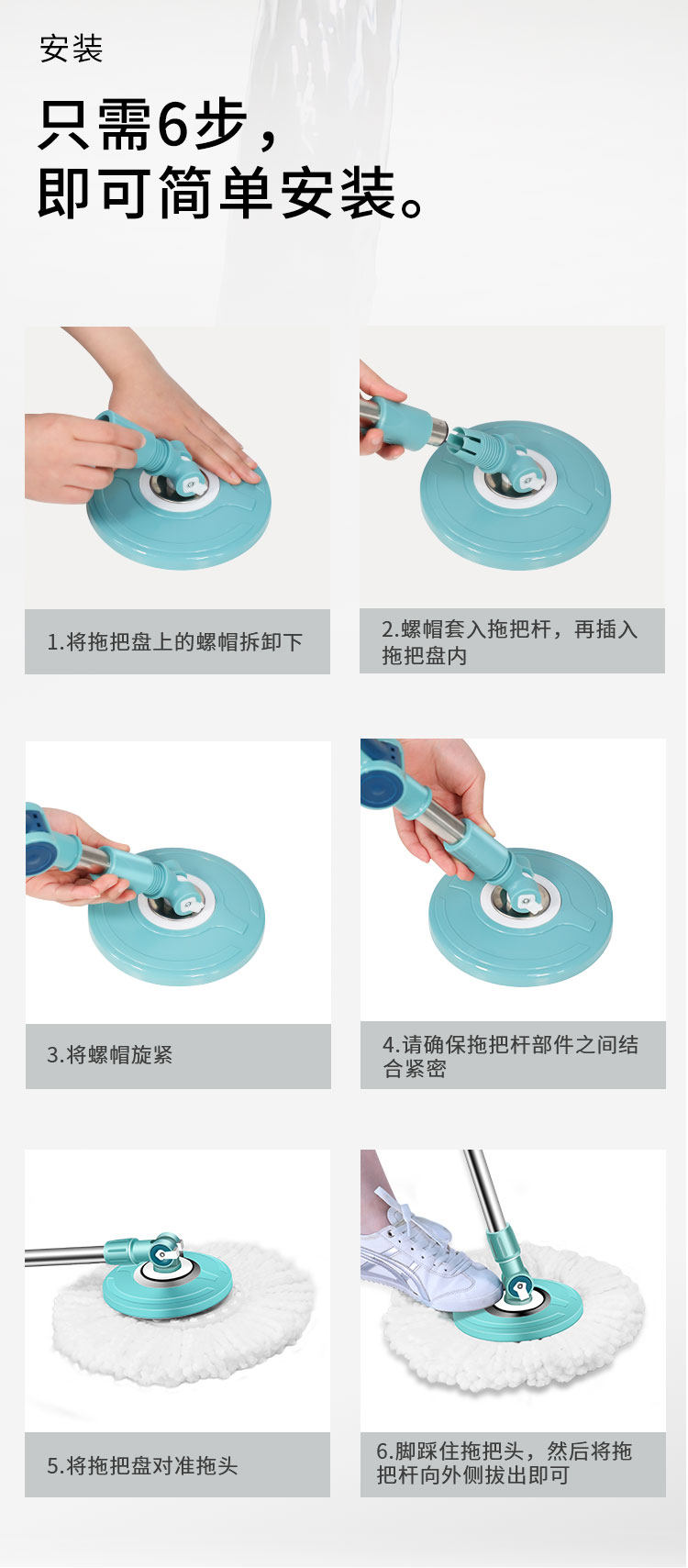 安装

只需6步，
即可简单安装。

1.将拖把盘上的螺帽拆卸下

2.螺帽套入拖把杆，再插入拖把盘内

3.将螺帽旋紧

4.请确保拖把杆部件之间结合紧密

5.将拖把盘对准拖头

6.脚踩住拖把头，然后将拖把杆向外侧拔出即可