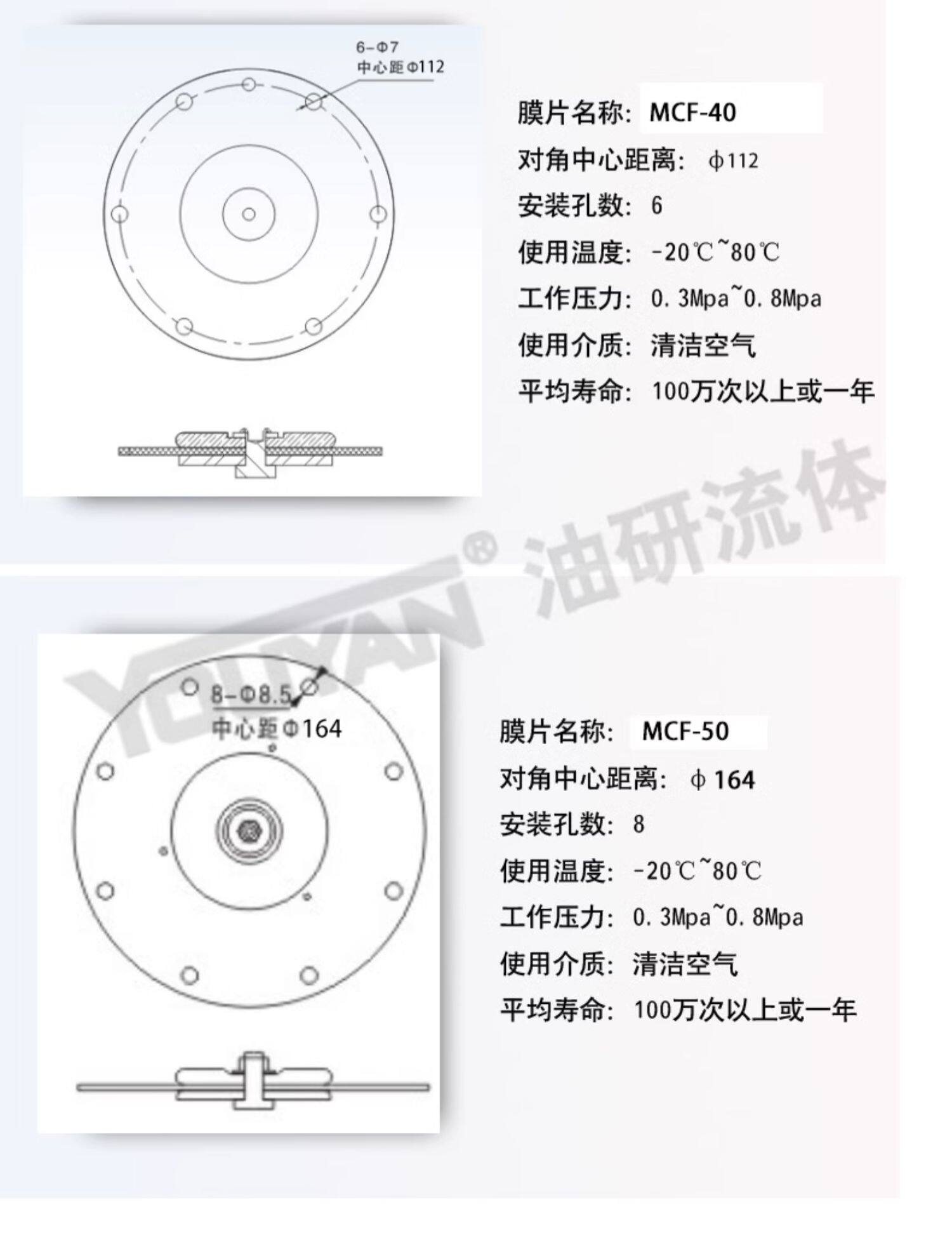 6-Φ7
中心距Φ112

膜片名称: MCF-40
对角中心距离: ϕ112
安装孔数: 6
使用温度: -20℃~80℃
工作压力: 0.3Mpa~0.8Mpa
使用介质: 清洁空气
平均寿命: 100万次以上或一年

YOUYAN® 油研流体

8-Φ8.5
中心距Φ164

膜片名称: MCF-50
对角中心距离: ϕ164
安装孔数: 8
使用温度: -20℃~80℃
工作压力: 0.3Mpa~0.8Mpa
使用介质: 清洁空气
平均寿命: 100万次以上或一年