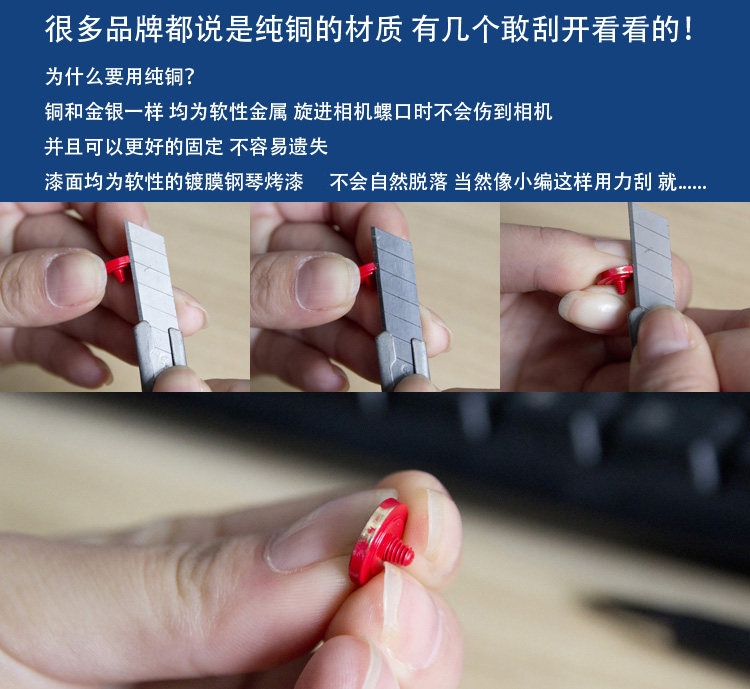 很多品牌都说是纯铜的材质 有几个敢刮开看看的！

为什么要用纯铜？

铜和金银一样 均为软性金属 旋进相机螺口时不会伤到相机

并且可以更好的固定 不容易遗失

漆面均为软性的镀膜钢琴烤漆 不会自然脱落 当然像小编这样用力刮 就……