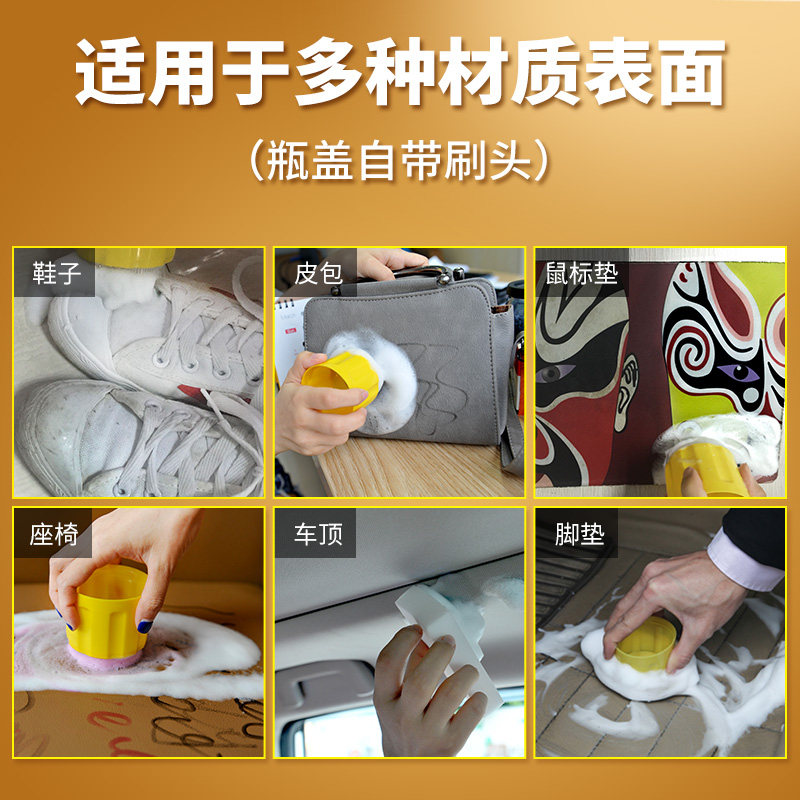 适用于多种材质表面

（瓶盖自带刷头）

鞋子

皮包

鼠标垫

座椅

车顶

脚垫