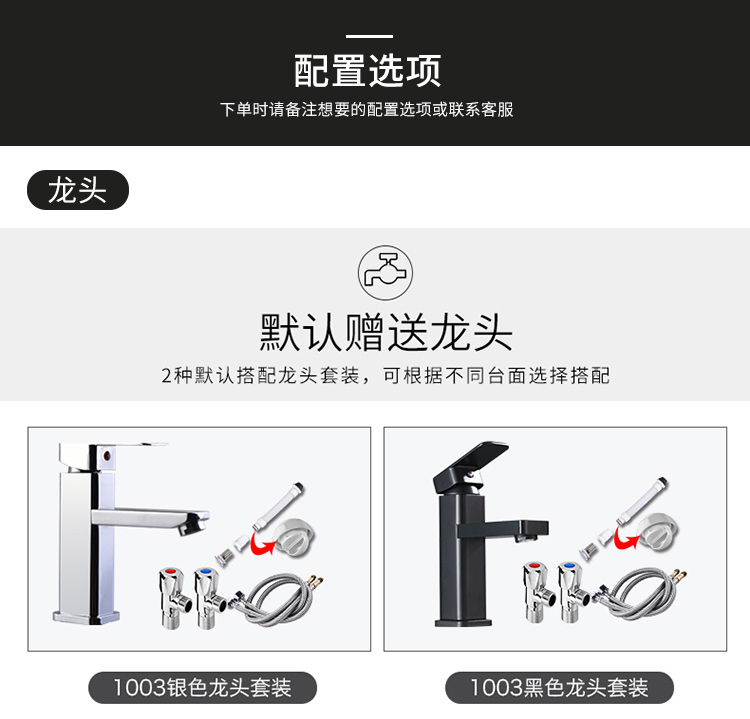 配置选项

下单时请备注想要的配置选项或联系客服

龙头

默认赠送龙头

2种默认搭配龙头套装，可根据不同台面选择搭配

1003银色龙头套装

1003黑色龙头套装