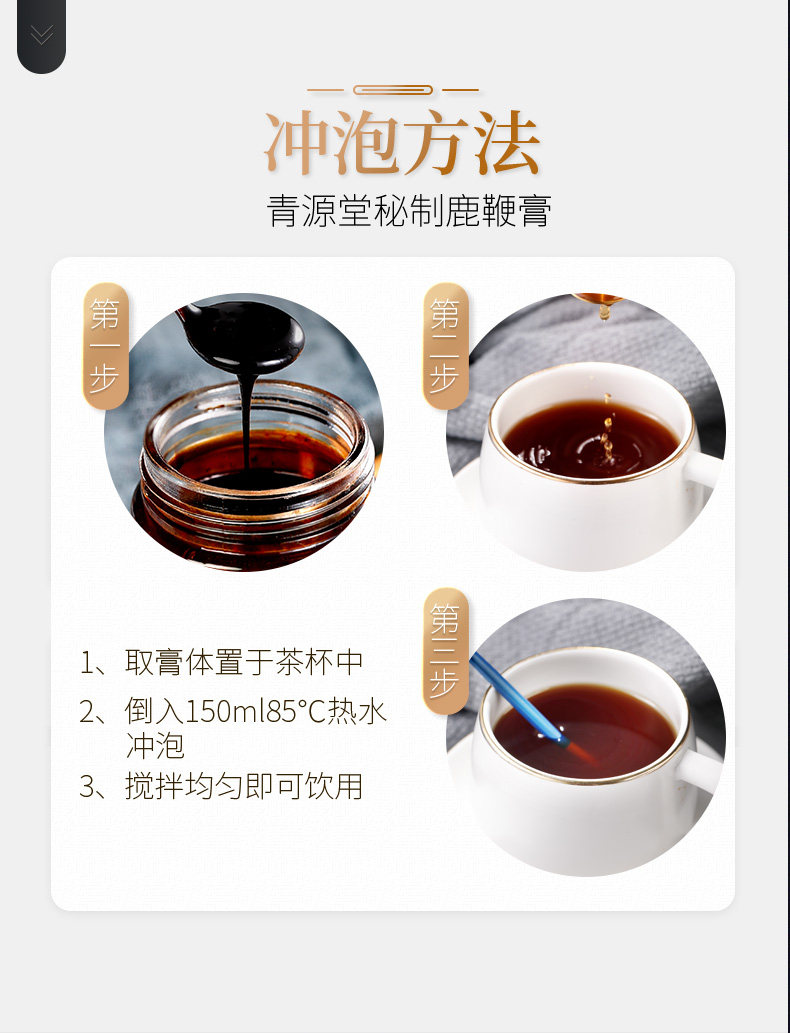 冲泡方法
青源堂秘制鹿鞭膏

第一步

第二步

第三步

1、取膏体置于茶杯中
2、倒入150ml85°C热水冲泡
3、搅拌均匀即可饮用