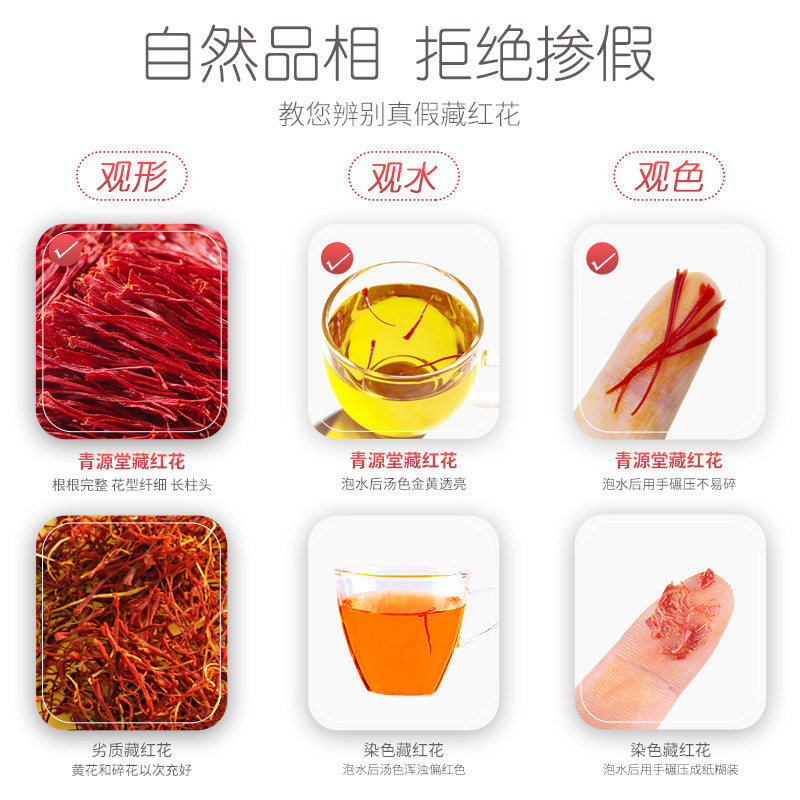 自然品相 拒绝掺假

教您辨别真假藏红花

观形

观水

观色

青源堂藏红花
根根完整 花型纤细 长柱头

青源堂藏红花
泡水后汤色金黄透亮

青源堂藏红花
泡水后用手碾压不易碎

劣质藏红花
黄花和碎花以次充好

染色藏红花
泡水后汤色浑浊偏红色

染色藏红花
泡水后用手碾压成纸糊装