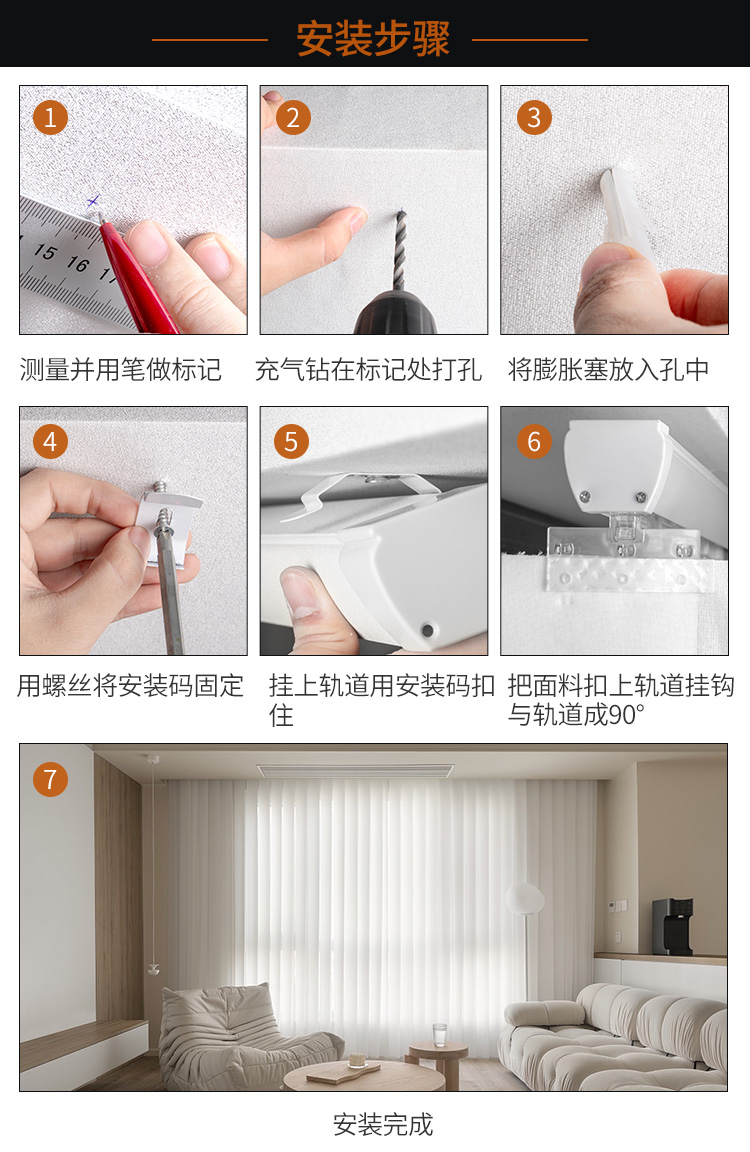 安装步骤

1
15 16 17
测量并用笔做标记

2
充气钻在标记处打孔

3
将膨胀塞放入孔中

4
用螺丝将安装码固定

5
挂上轨道用安装码扣住

6
把面料扣上轨道挂钩与轨道成90°

7
安装完成