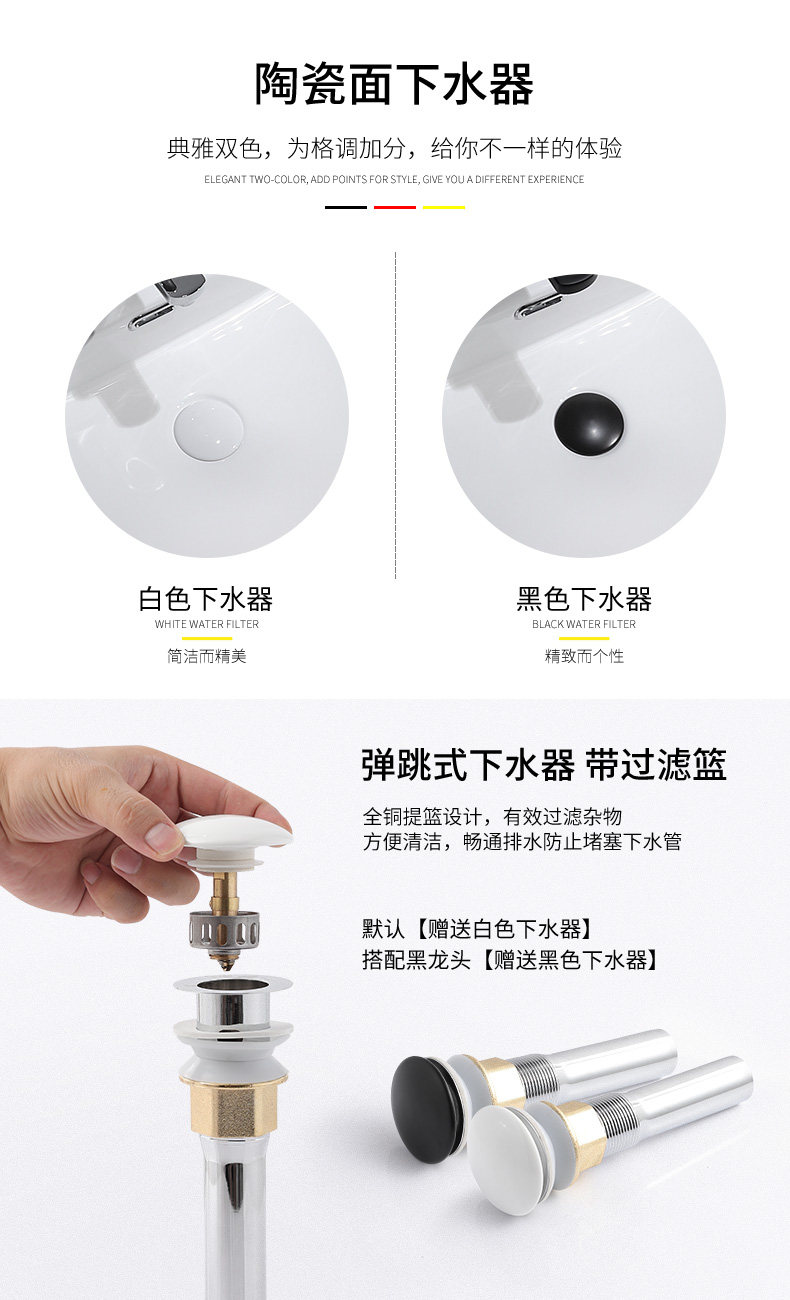 陶瓷面下水器

典雅双色，为格调加分，给你不一样的体验

ELEGANT TWO-COLOR, ADD POINTS FOR STYLE, GIVE YOU A DIFFERENT EXPERIENCE

白色下水器

WHITE WATER FILTER

简洁而精美

黑色下水器

BLACK WATER FILTER

精致而个性

弹跳式下水器 带过滤篮

全铜提篮设计，有效过滤杂物
方便清洁，畅通排水防止堵塞下水管

默认【赠送白色下水器】
搭配黑龙头【赠送黑色下水器】