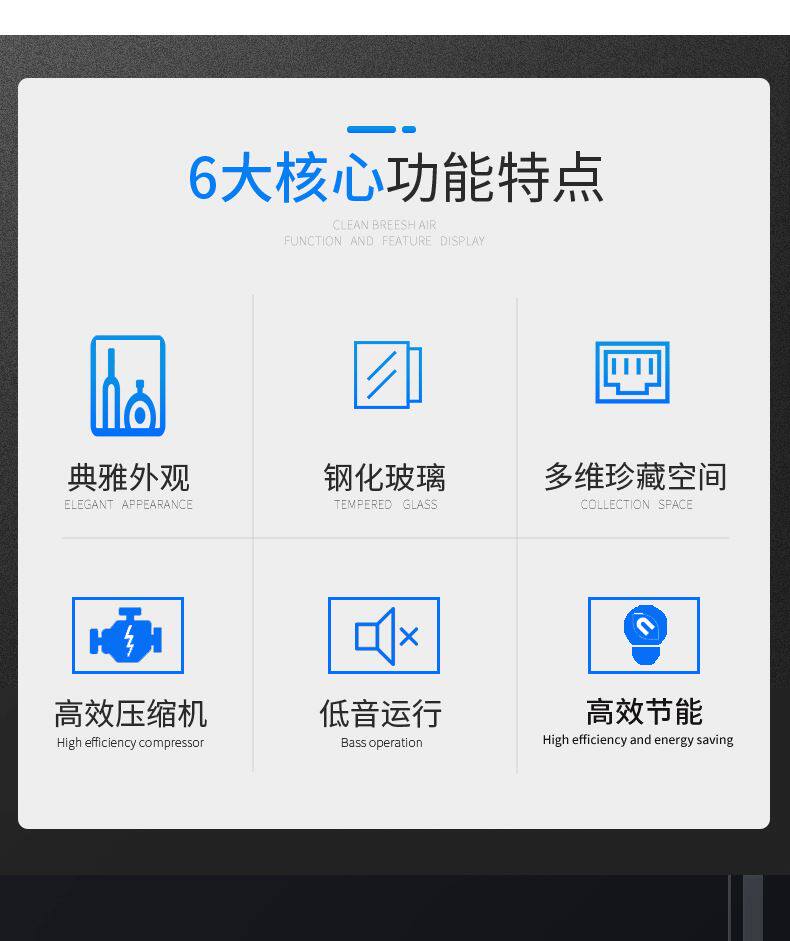 6大核心功能特点

CLEAN BREESH AIR
FUNCTION AND FEATURE DISPLAY

典雅外观
ELEGANT APPEARANCE

钢化玻璃
TEMPERED GLASS

多维珍藏空间
COLLECTION SPACE

高效压缩机
High efficiency compressor

低音运行
Bass operation

高效节能
High efficiency and energy saving