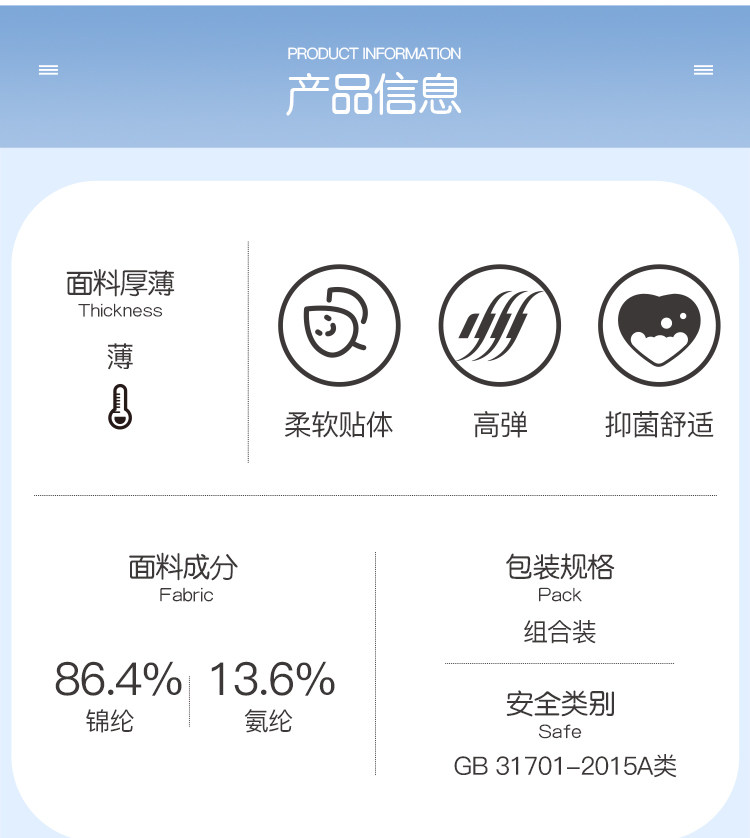 PRODUCT INFORMATION
产品信息

面料厚薄
Thickness
薄

柔软贴体

高弹

抑菌舒适

面料成分
Fabric

86.4%
锦纶

13.6%
氨纶

包装规格
Pack
组合装

安全类别
Safe
GB 31701-2015A类