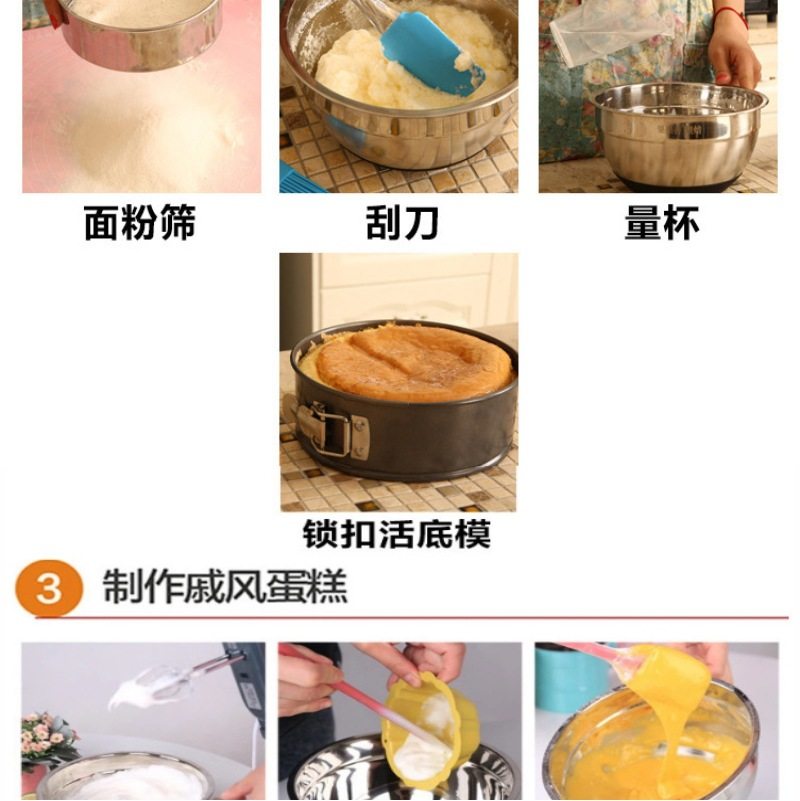 面粉筛 刮刀 量杯

锁扣活底模

3 制作戚风蛋糕