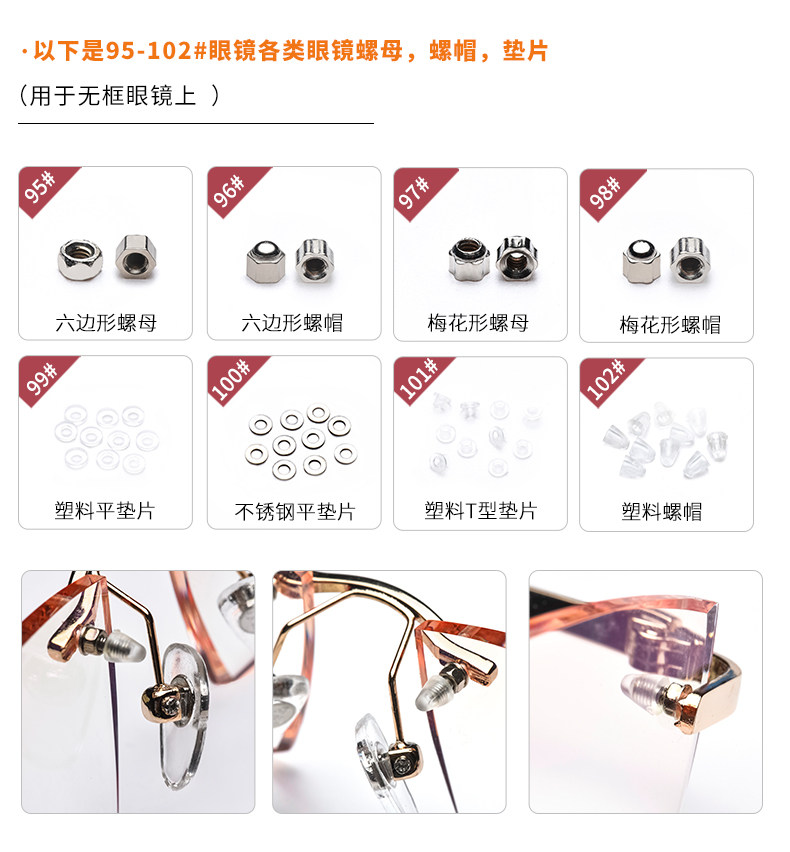 · 以下是95-102#眼镜各类眼镜螺母，螺帽，垫片

（用于无框眼镜上 ）

95#

六边形螺母

96#

六边形螺帽

97#

梅花形螺母

98#

梅花形螺帽

99#

塑料平垫片

100#

不锈钢平垫片

101#

塑料T型垫片

102#

塑料螺帽