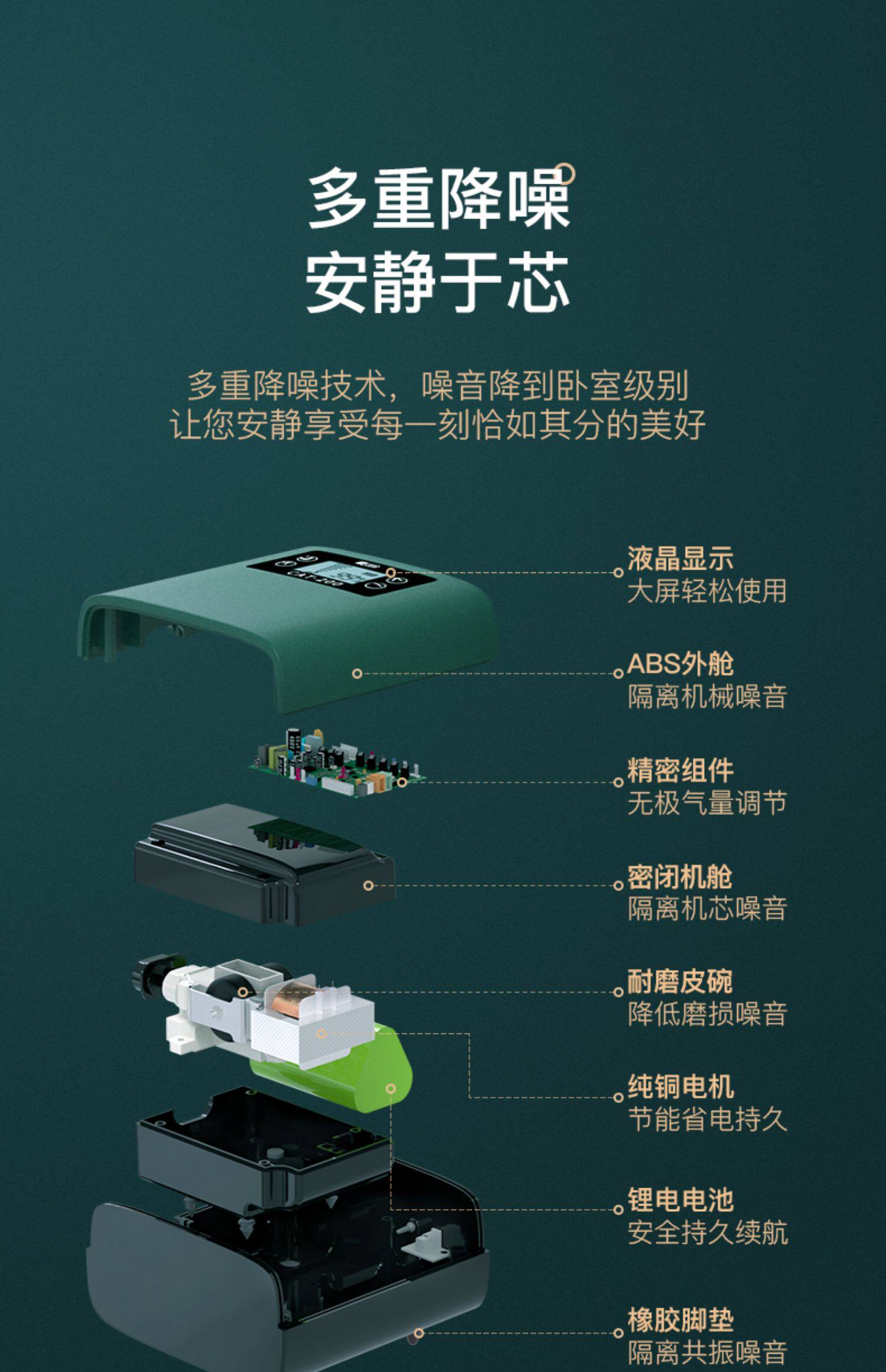 多重降噪
安静于芯

多重降噪技术，噪音降到卧室级别
让您安静享受每一刻恰如其分的美好

液晶显示
大屏轻松使用

ABS外舱
隔离机械噪音

精密组件
无极气量调节

密闭机舱
隔离机芯噪音

耐磨皮碗
降低磨损噪音

纯铜电机
节能省电持久

锂电电池
安全持久续航

橡胶脚垫
隔离共振噪音