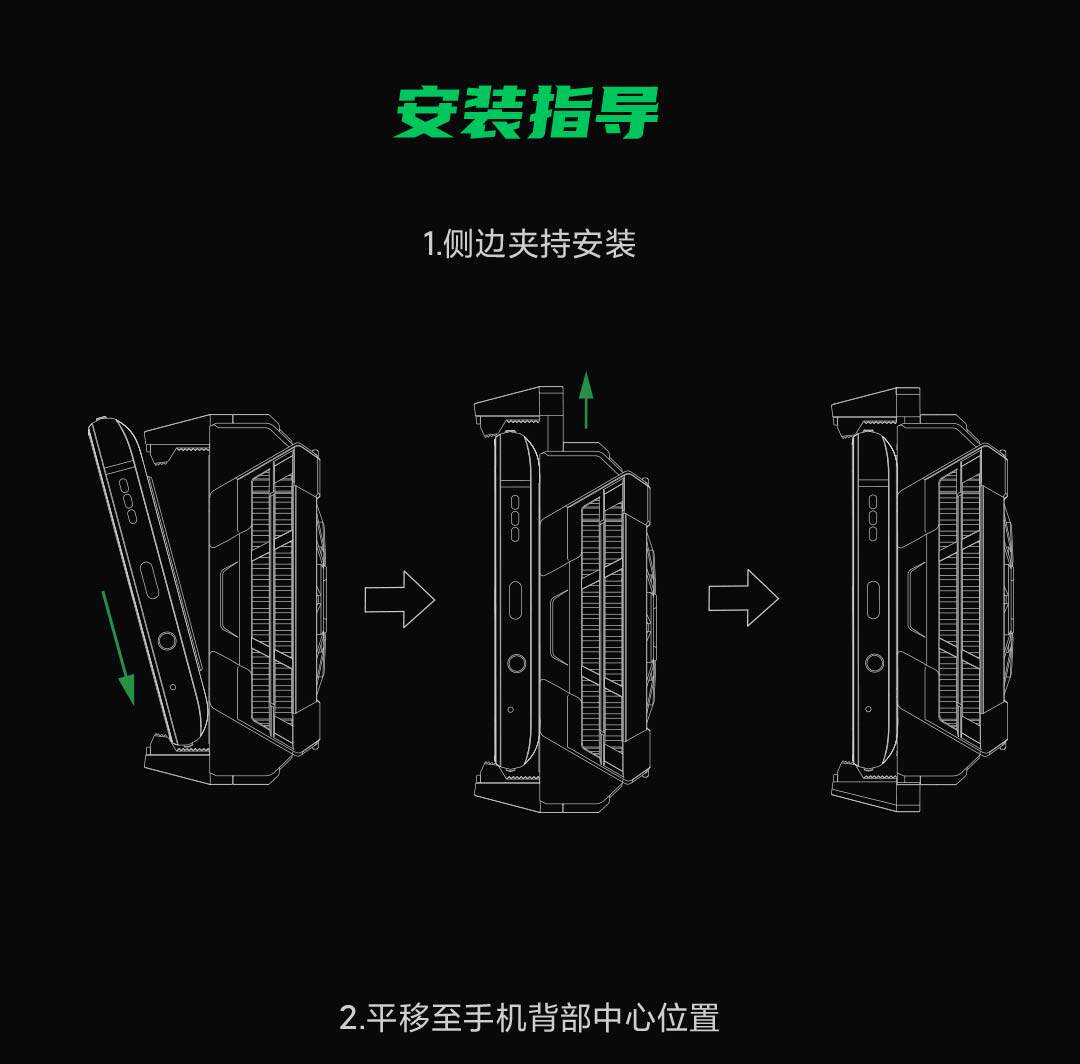 安装指导

1.侧边夹持安装

2.平移至手机背部中心位置