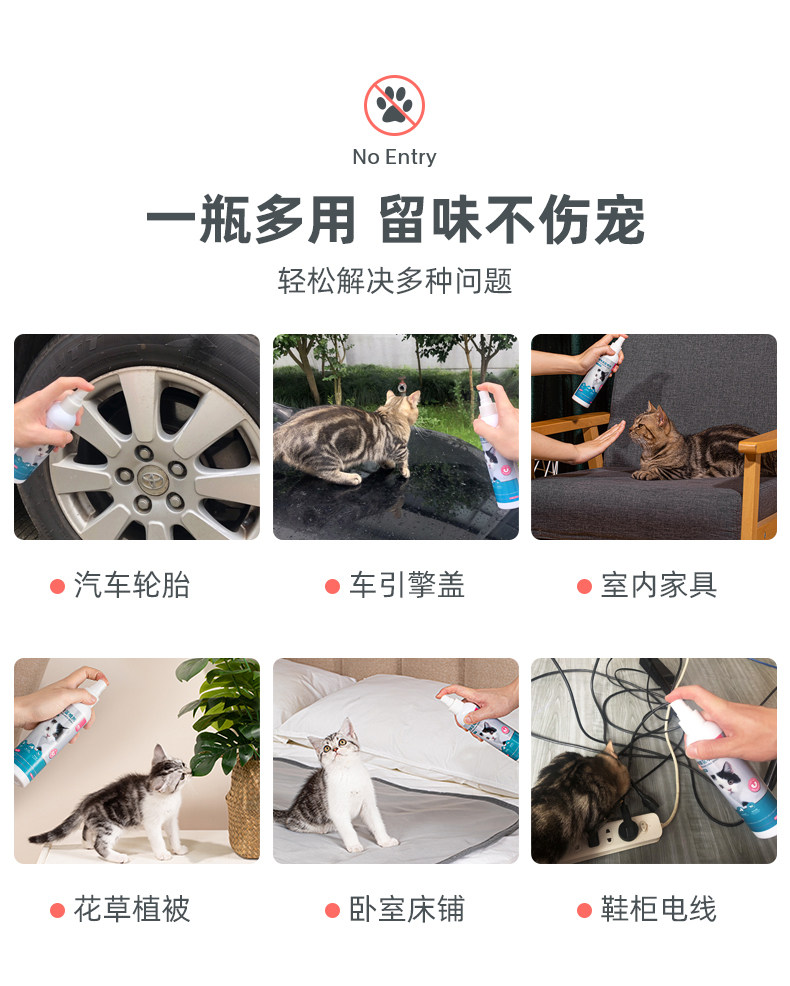 No Entry

一瓶多用 留味不伤宠

轻松解决多种问题

汽车轮胎

车引擎盖

室内家具

花草植被

卧室床铺

鞋柜电线