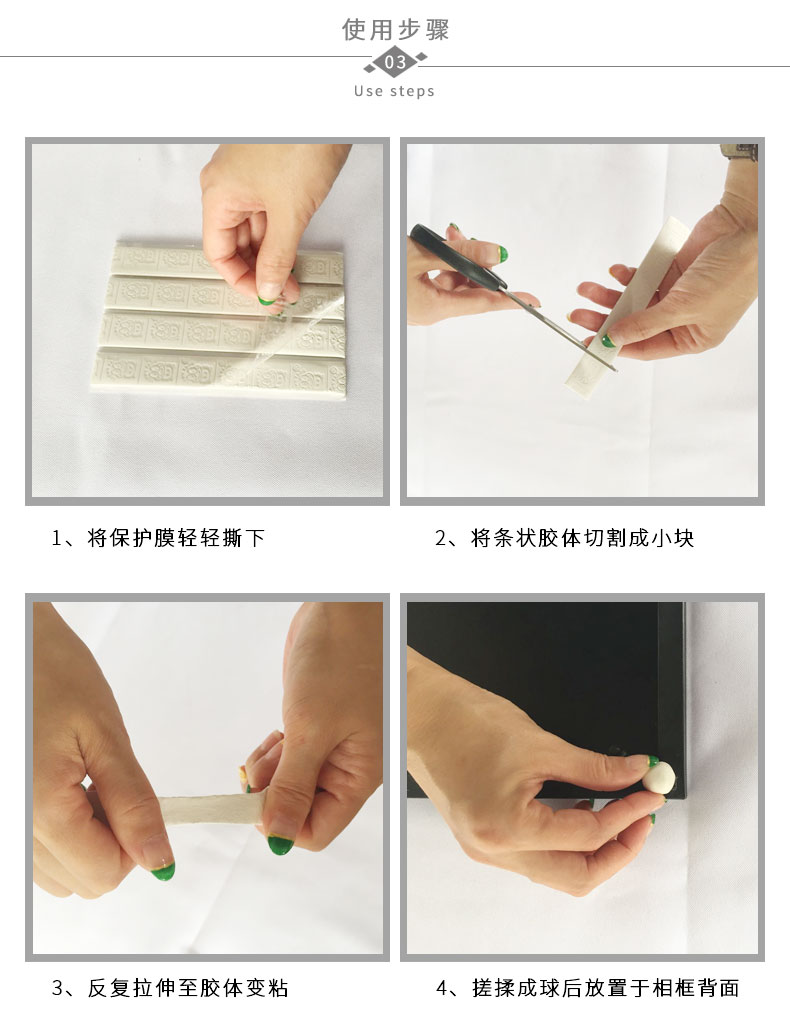 使用步骤

03

Use steps

1、将保护膜轻轻撕下

2、将条状胶体切割成小块

3、反复拉伸至胶体变粘

4、搓揉成球后放置于相框背面