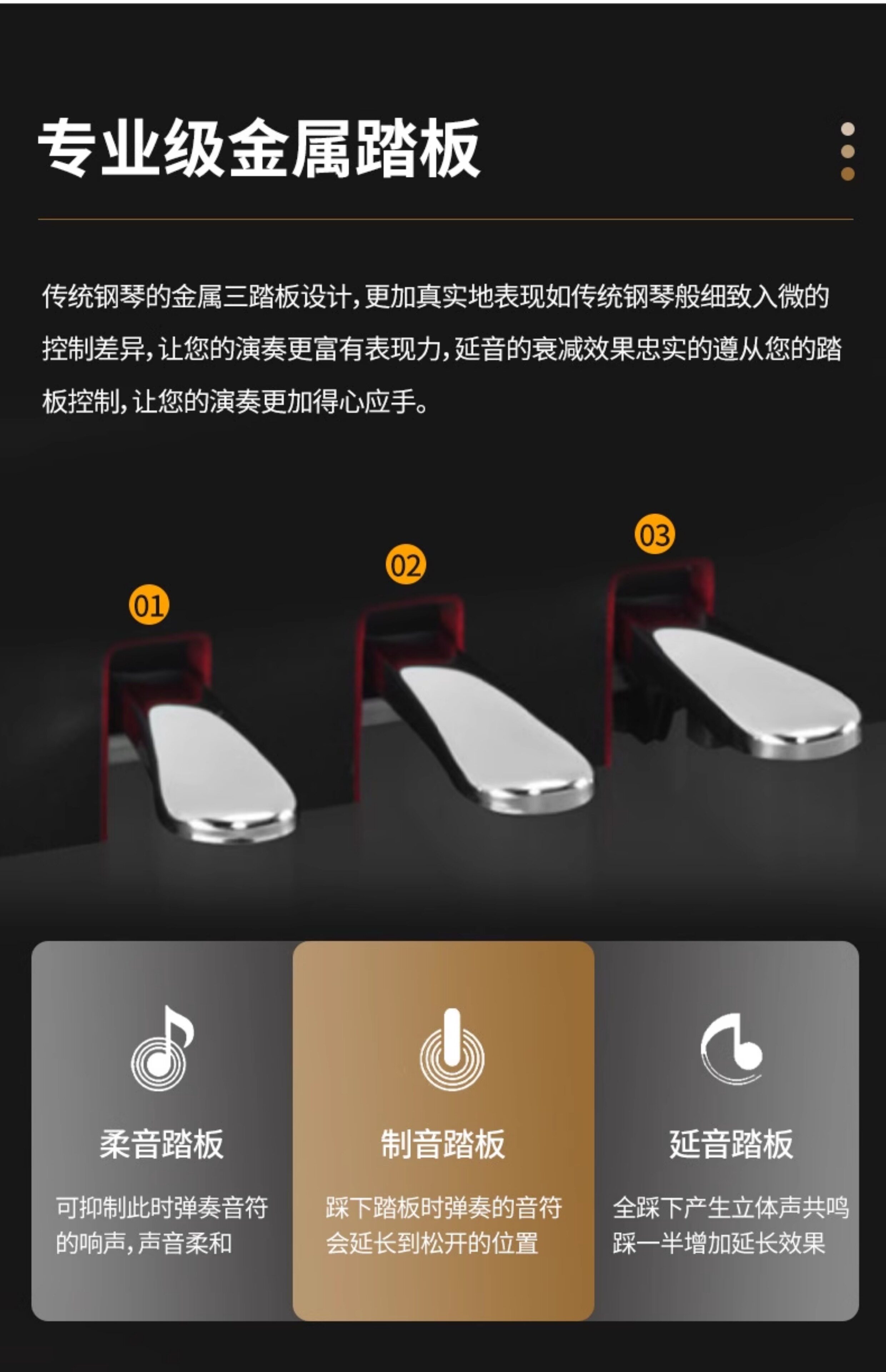 专业级金属踏板

传统钢琴的金属三踏板设计，更加真实地表现如传统钢琴般细致入微的控制差异，让您的演奏更富有表现力，延音的衰减效果忠实的遵从您的踏板控制，让您的演奏更加得心应手。

01

02

03

柔音踏板

可抑制此时弹奏音符的响声，声音柔和

制音踏板

踩下踏板时弹奏的音符会延长到松开的位置

延音踏板

全踩下产生立体声共鸣
踩一半增加延长效果