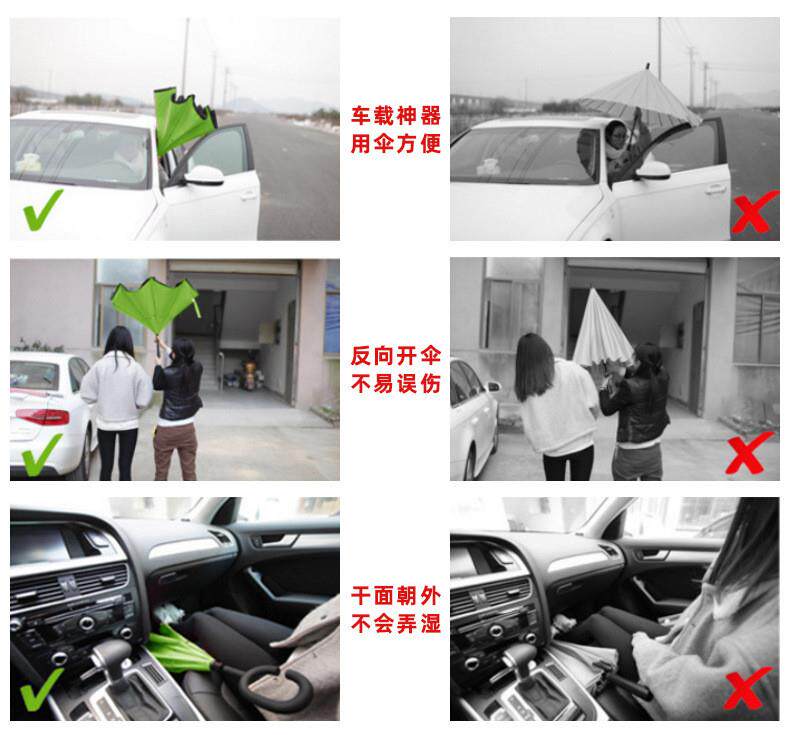 车载神器
用伞方便

反向开伞
不易误伤

干面朝外
不会弄湿