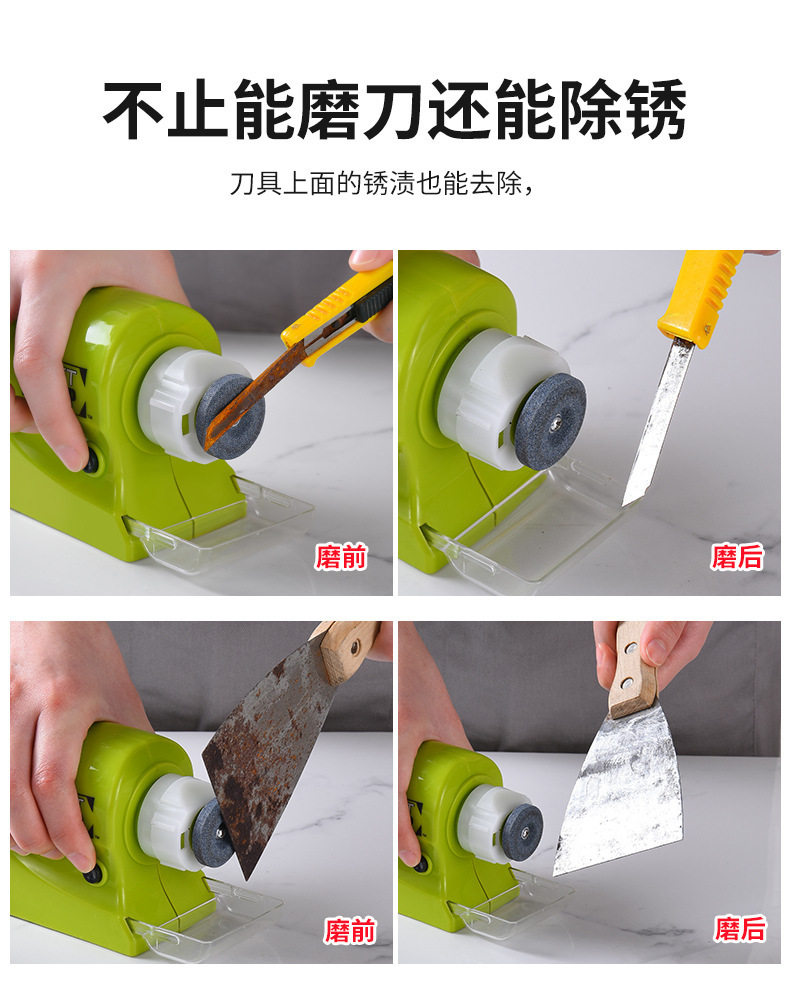 不止能磨刀还能除锈

刀具上面的锈渍也能去除，

磨前

磨后

磨前

磨后