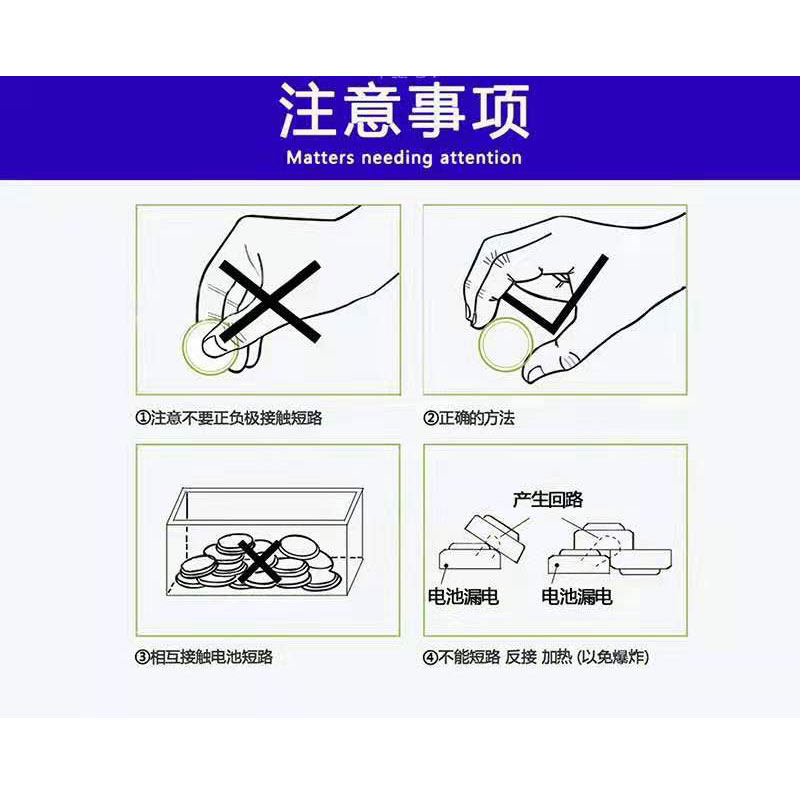 注意事项

Matters needing attention

①注意不要正负极接触短路

②正确的方法

③相互接触电池短路

产生回路

电池漏电

电池漏电

④不能短路 反接 加热 (以免爆炸)