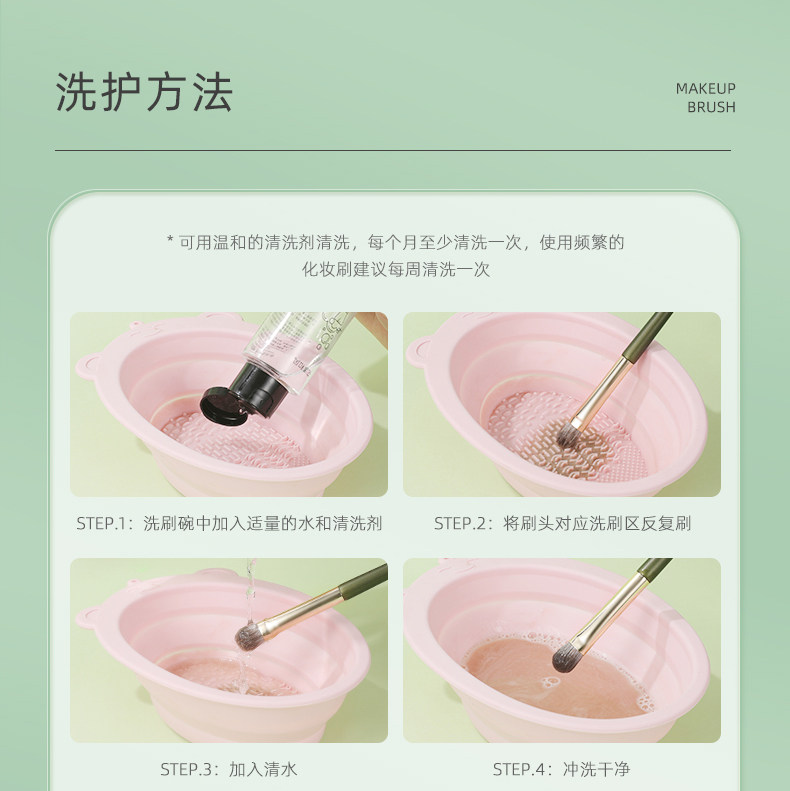 洗护方法

MAKEUP
BRUSH

* 可用温和的清洗剂清洗，每个月至少清洗一次，使用频繁的化妆刷建议每周清洗一次

STEP.1：洗刷碗中加入适量的水和清洗剂

STEP.2：将刷头对应洗刷区反复刷

STEP.3：加入清水

STEP.4：冲洗干净