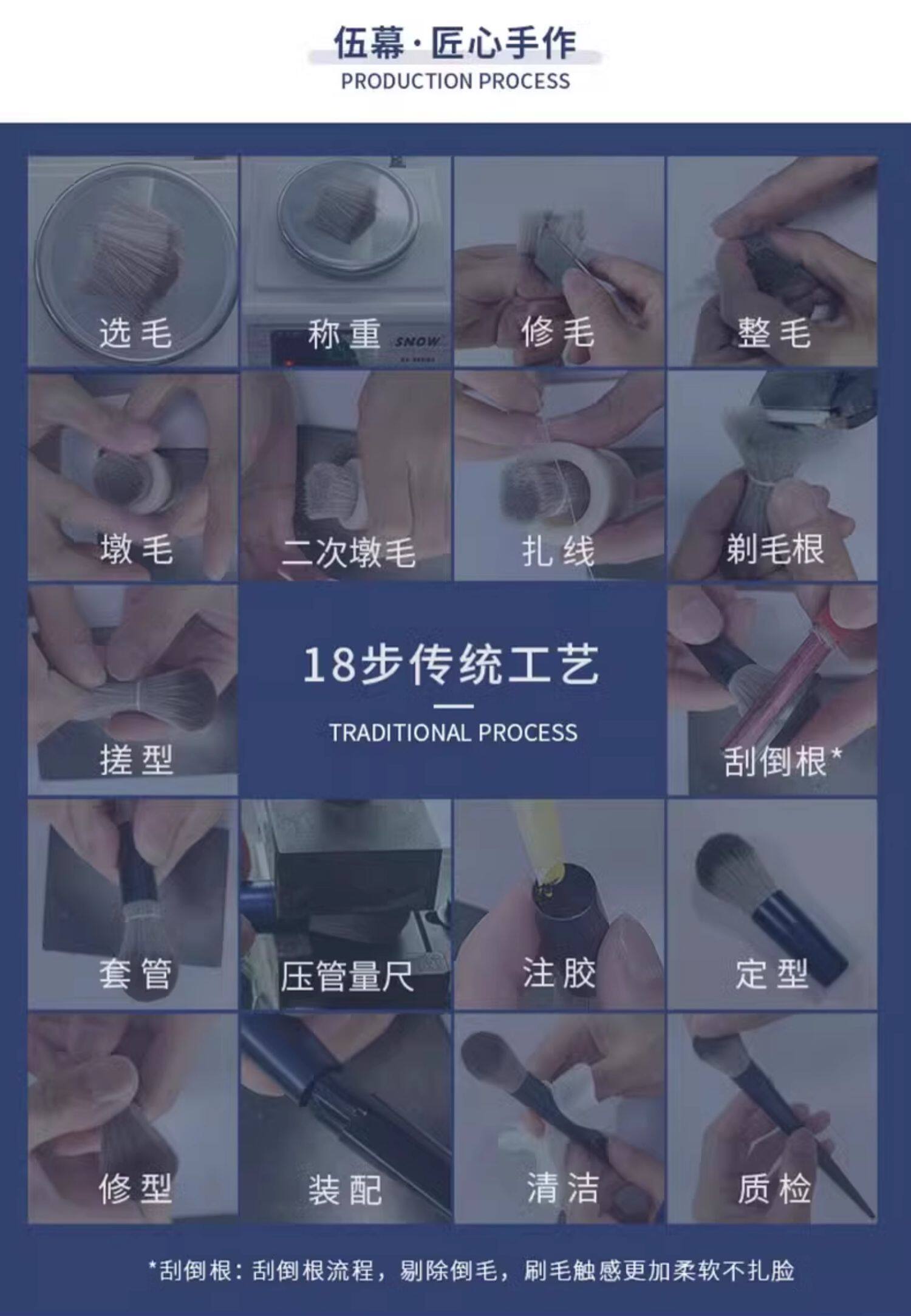 伍幕·匠心手作
PRODUCTION PROCESS

选毛

称重

SNOW

修毛

整毛

墩毛

二次墩毛

扎线

剃毛根

搓型

18步传统工艺
TRADITIONAL PROCESS

刮倒根*

套管

压管量尺

注胶

定型

修型

装配

清洁

质检

*刮倒根：刮倒根流程，剔除倒毛，刷毛触感更加柔软不扎脸